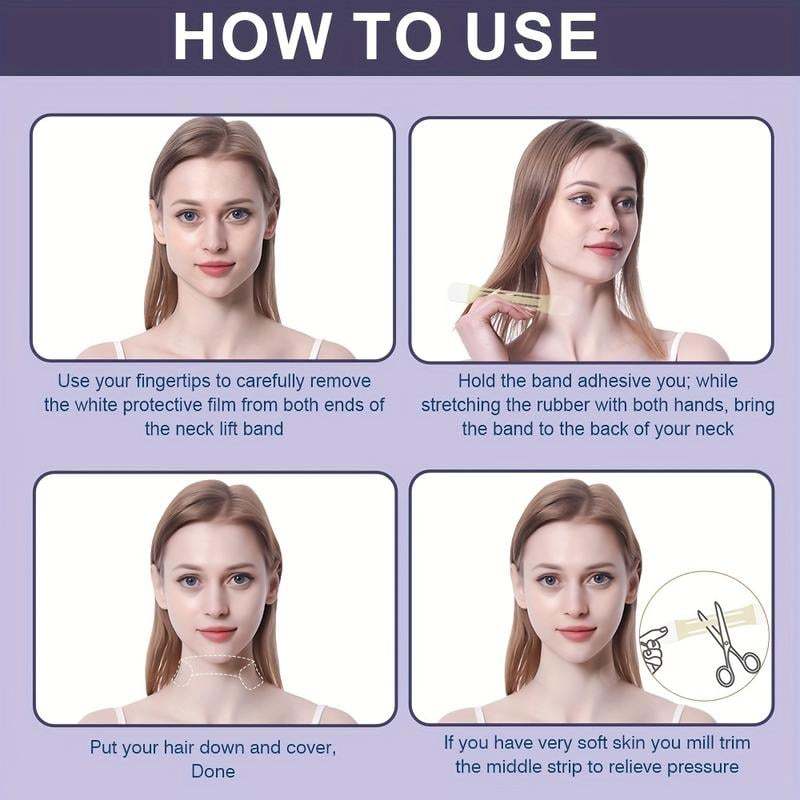 HOW TO USE

Use your fingertips to carefully remove the white protective film from both ends of the neck lift band

Hold the band adhesive you; while stretching the rubber with both hands, bring the band to the back of your neck

Put your hair down and cover, Done

If you have very soft skin you mill trim the middle strip to relieve pressure