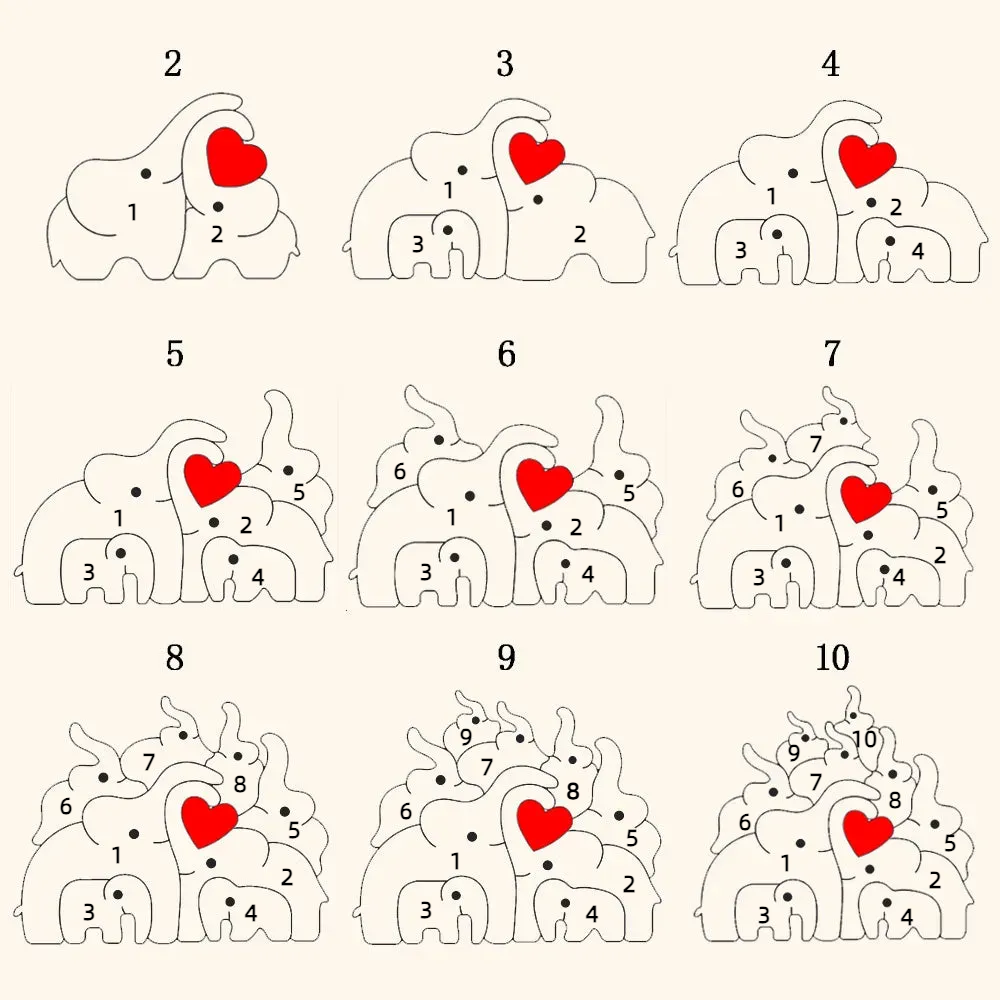 2

1
2

3

1
3
2

4

1
2
3
4

5

5
1
2
3
4

6

6
5
1
2
3
4

7

7
6
5
1
2
3
4

8

7
8
6
5
1
2
3
4

9

9
7
8
6
5
1
2
3
4

10

9
10
7
8
6
5
1
2
3
4