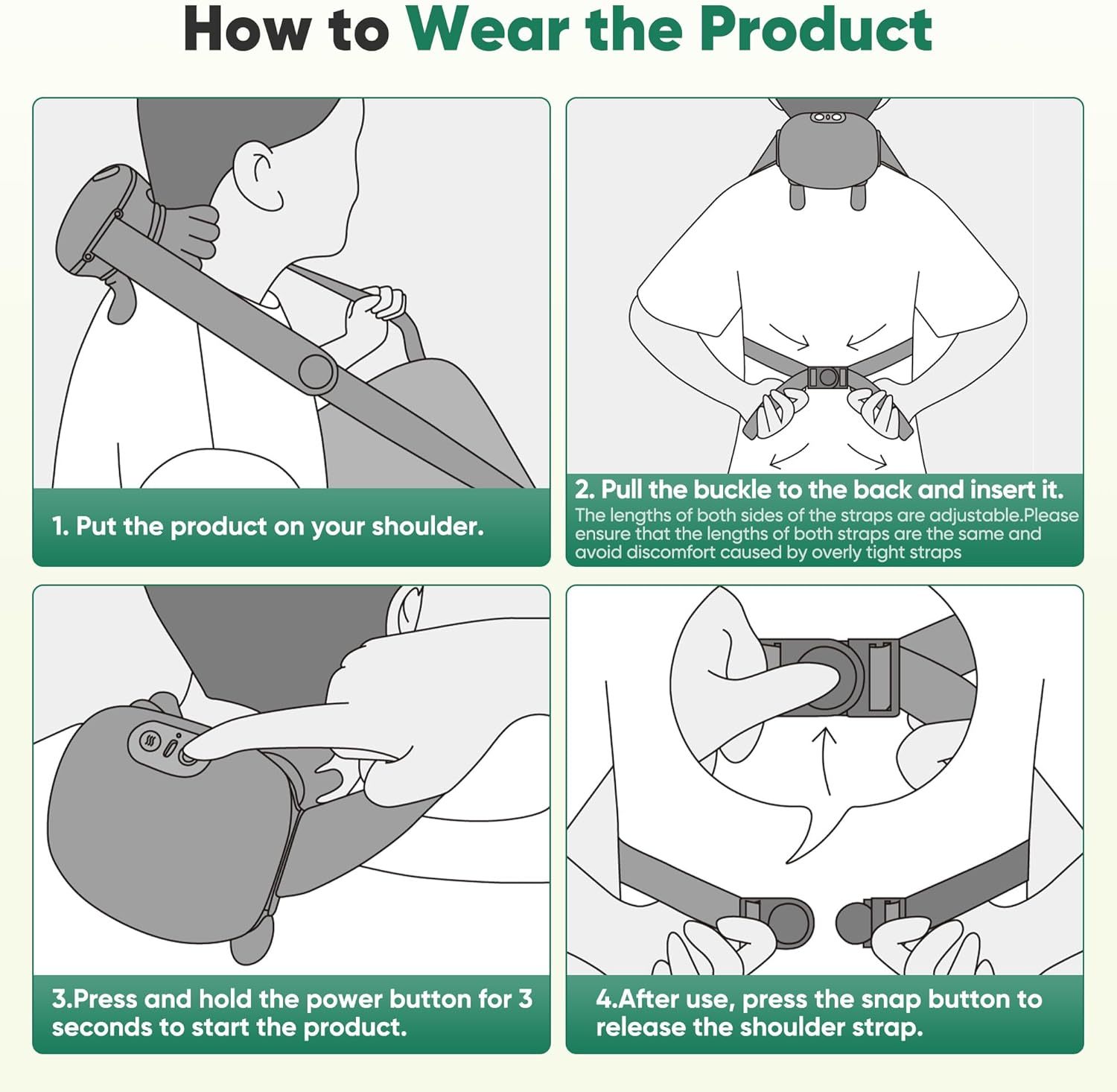 How to Wear the Product

1. Put the product on your shoulder.

2. Pull the buckle to the back and insert it.
The lengths of both sides of the straps are adjustable.Please ensure that the lengths of both straps are the same and avoid discomfort caused by overly tight straps

3.Press and hold the power button for 3 seconds to start the product.

4.After use, press the snap button to release the shoulder strap.