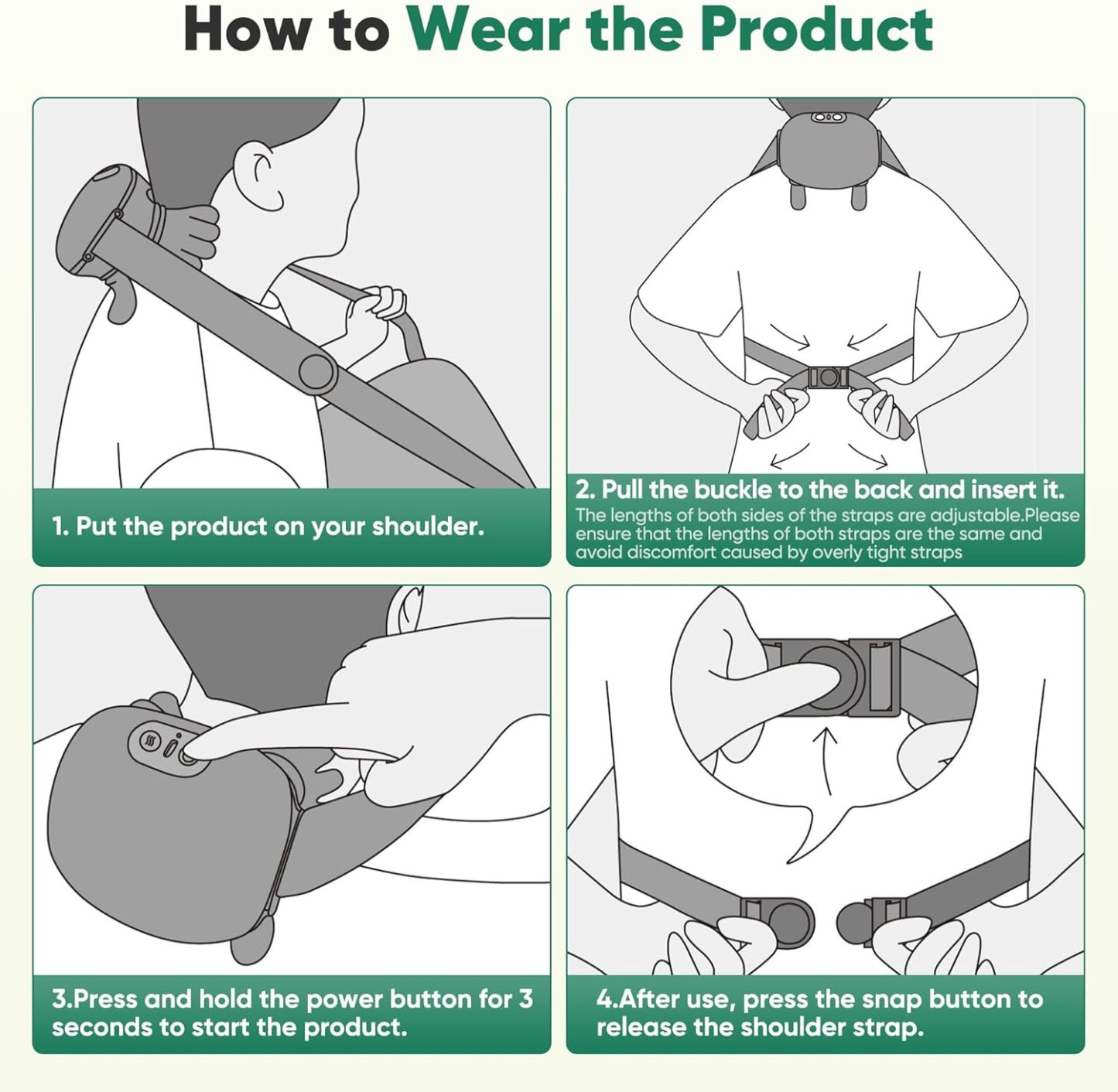 How to Wear the Product

1. Put the product on your shoulder.

2. Pull the buckle to the back and insert it.
The lengths of both sides of the straps are adjustable.Please ensure that the lengths of both straps are the same and avoid discomfort caused by overly tight straps

3.Press and hold the power button for 3 seconds to start the product.

4.After use, press the snap button to release the shoulder strap.