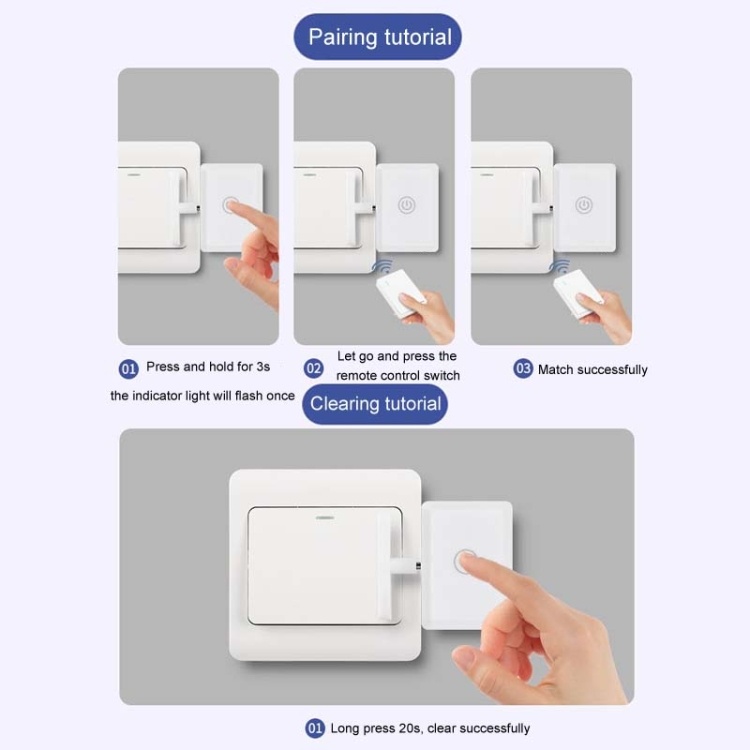 Pairing tutorial

01 Press and hold for 3s
the indicator light will flash once

02 Let go and press the remote control switch

03 Match successfully

Clearing tutorial

01 Long press 20s, clear successfully