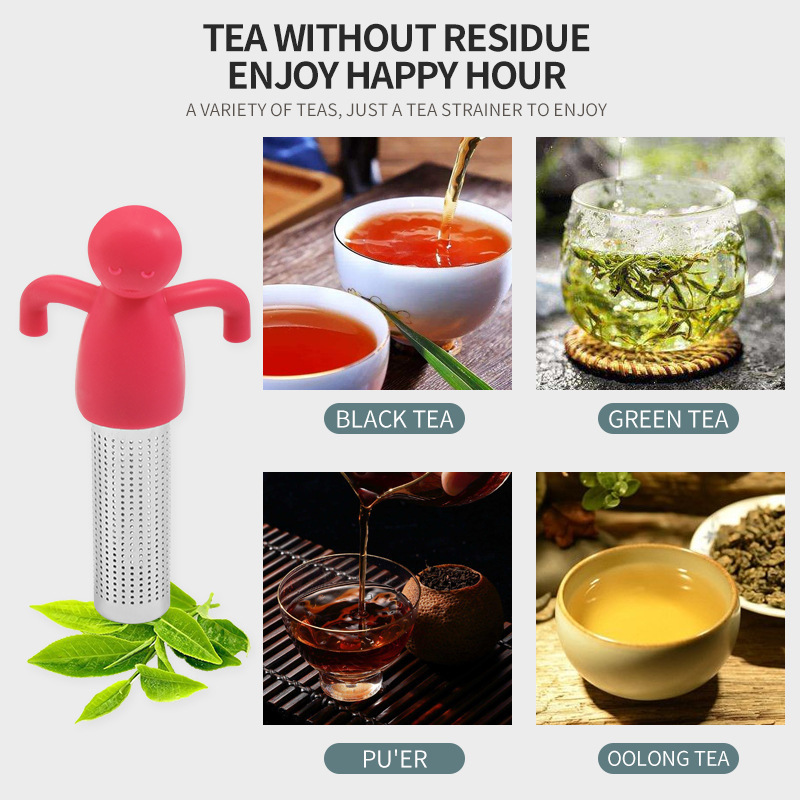 TEA WITHOUT RESIDUE
ENJOY HAPPY HOUR

A VARIETY OF TEAS, JUST A TEA STRAINER TO ENJOY

BLACK TEA

GREEN TEA

PU'ER

OOLONG TEA