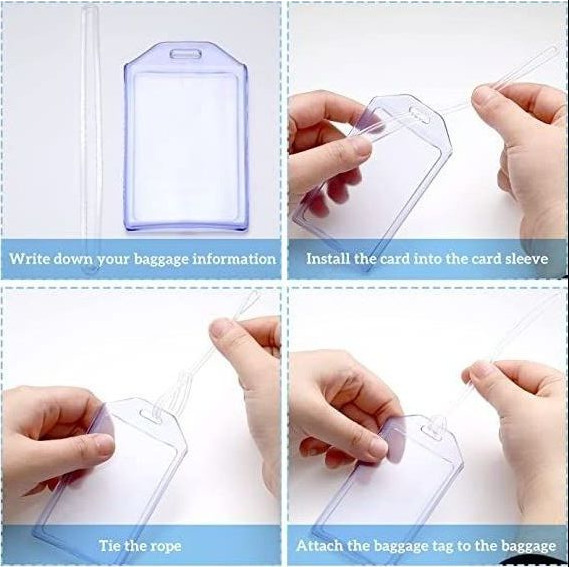 Write down your baggage information

Install the card into the card sleeve

Tie the rope

Attach the baggage tag to the baggage