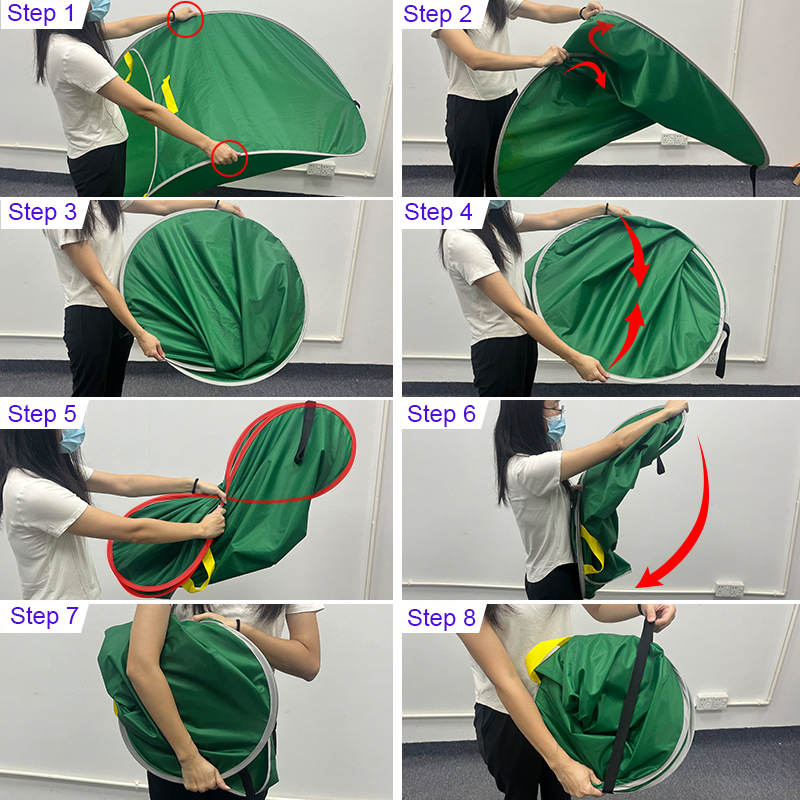 Step 1

Step 2

Step 3

Step 4

Step 5

Step 6

Step 7

Step 8