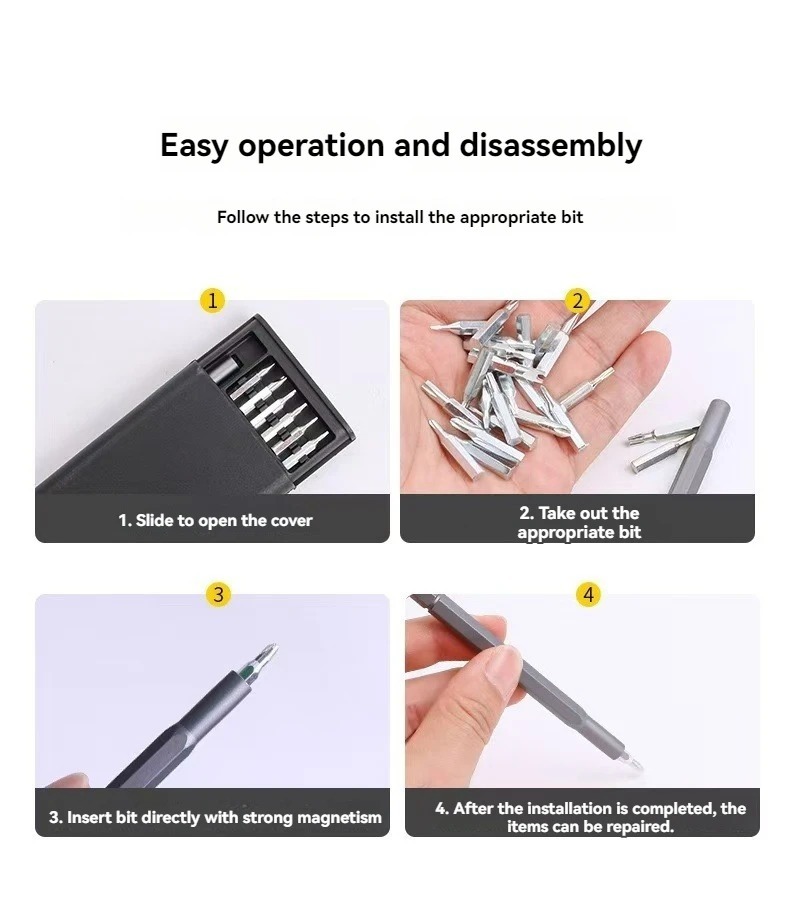 Easy operation and disassembly

Follow the steps to install the appropriate bit

1

1. Slide to open the cover

2

2. Take out the appropriate bit

3

3. Insert bit directly with strong magnetism

4

4. After the installation is completed, the items can be repaired.