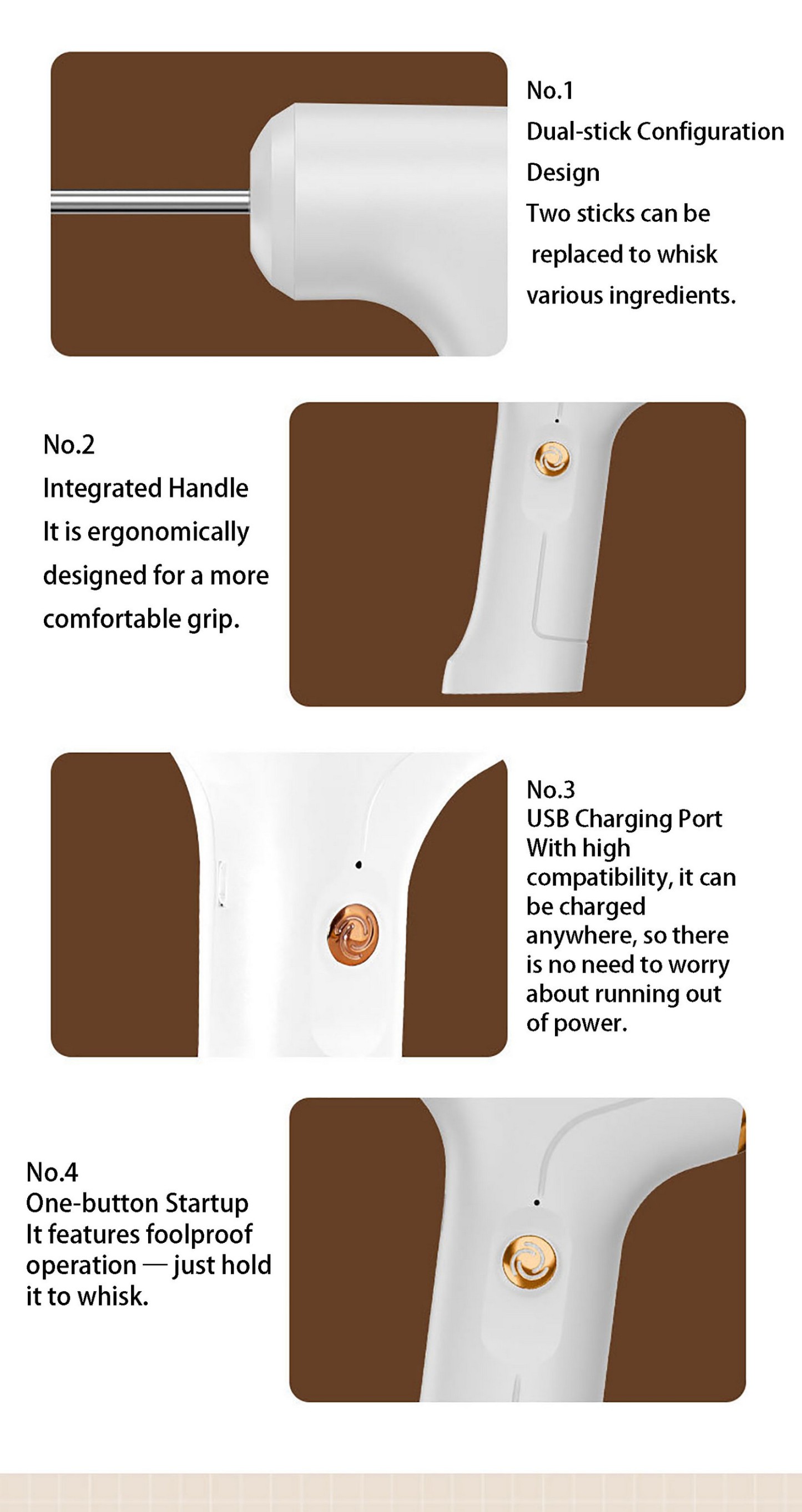 No.1
Dual-stick Configuration Design
Two sticks can be replaced to whisk various ingredients.

No.2
Integrated Handle
It is ergonomically designed for a more comfortable grip.

No.3
USB Charging Port
With high compatibility, it can be charged anywhere, so there is no need to worry about running out of power.

No.4
One-button Startup
It features foolproof operation — just hold it to whisk.