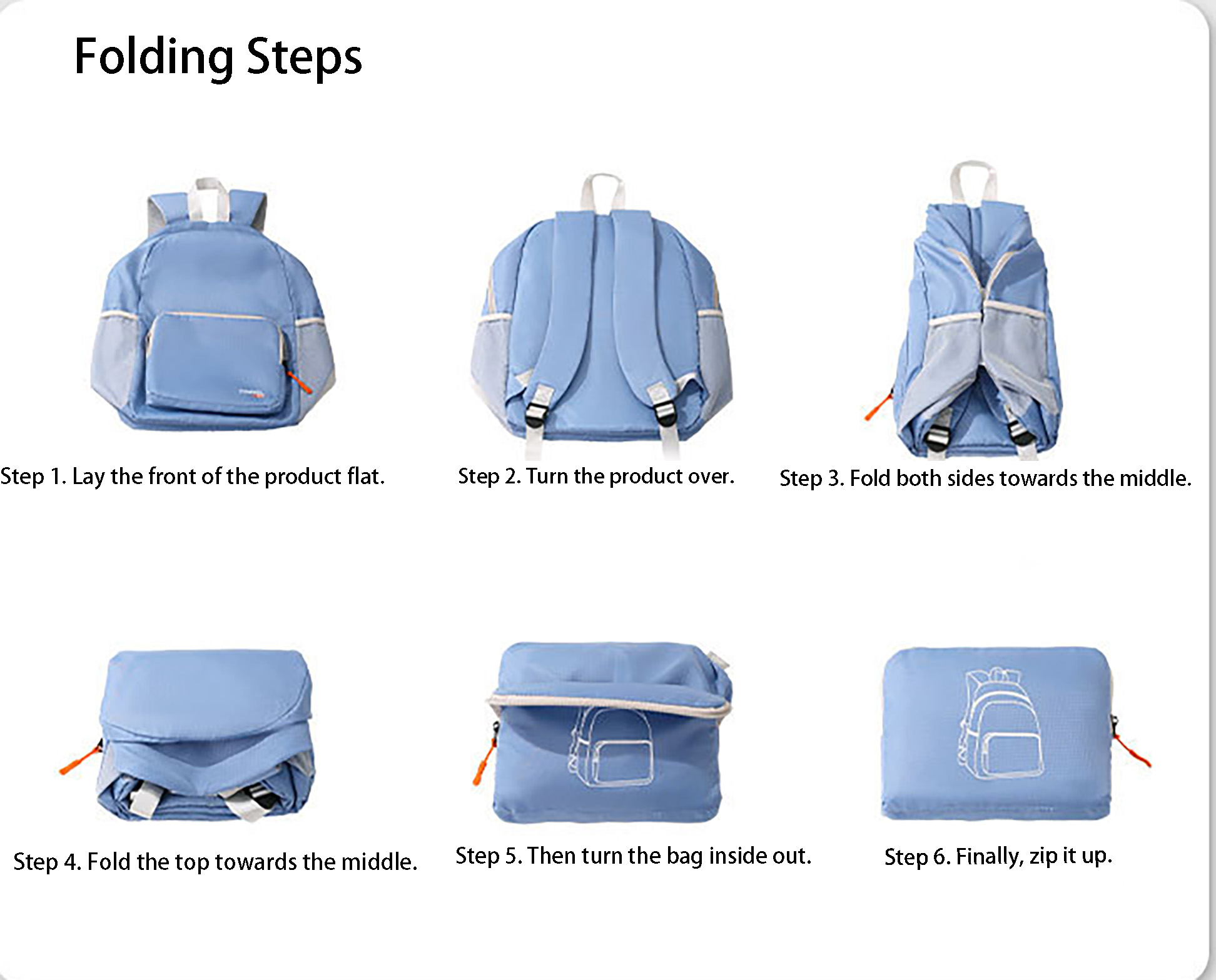 Folding Steps

Step 1. Lay the front of the product flat.

Step 2. Turn the product over.

Step 3. Fold both sides towards the middle.

Step 4. Fold the top towards the middle.

Step 5. Then turn the bag inside out.

Step 6. Finally, zip it up.