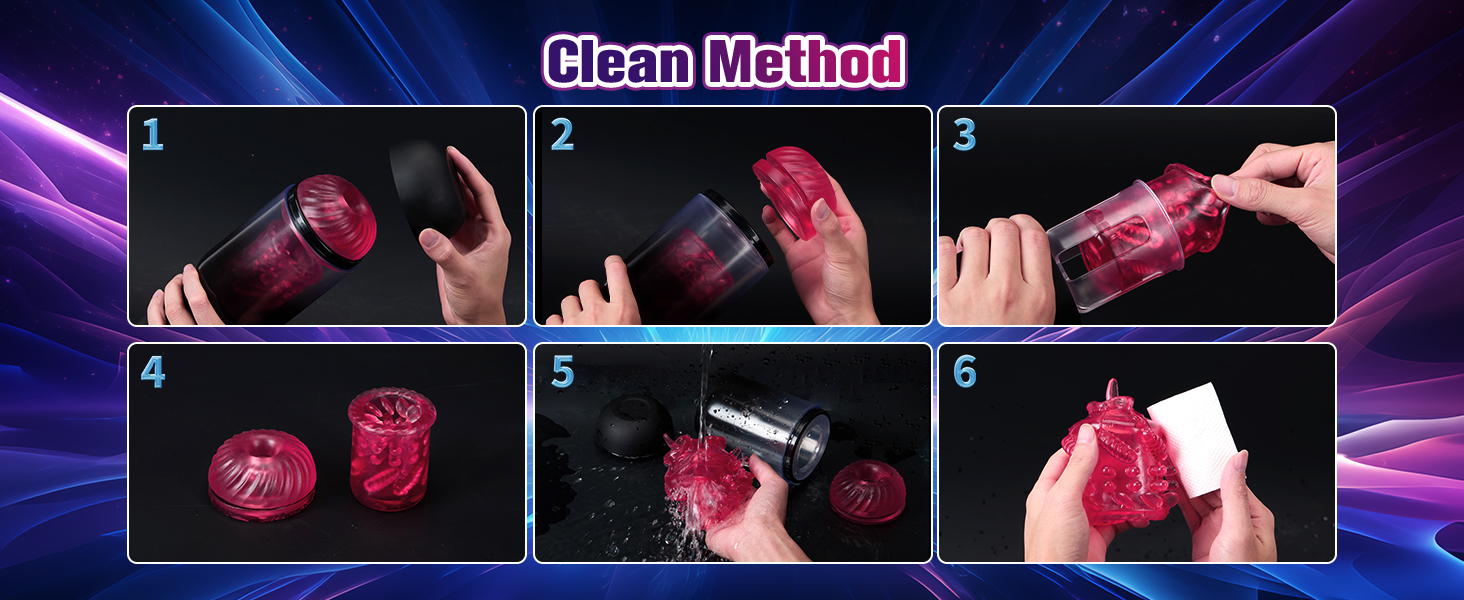 Clean Method

1

2

3

4

5

6