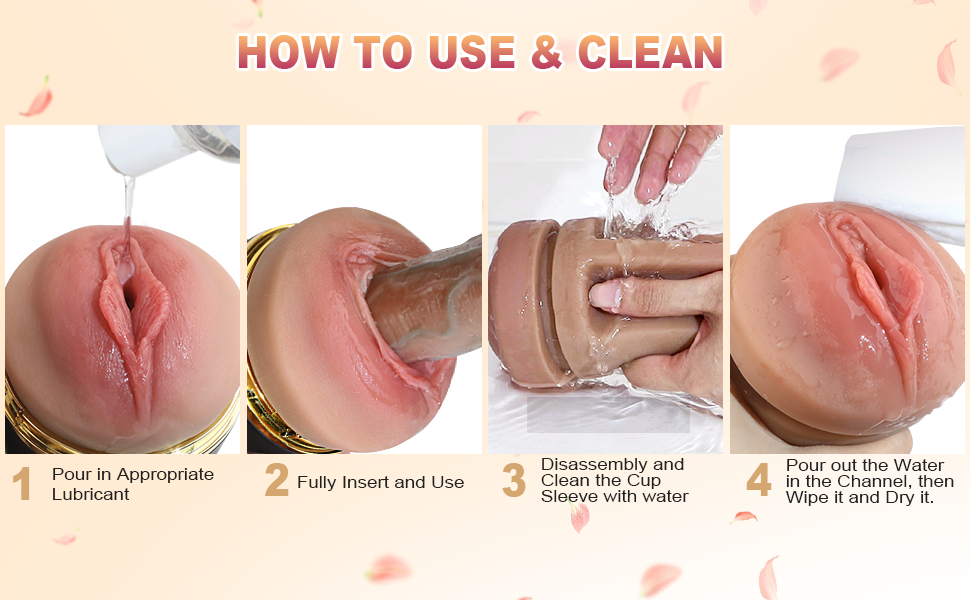 HOW TO USE & CLEAN

1 Pour in Appropriate Lubricant

2 Fully Insert and Use

3 Disassembly and Clean the Cup Sleeve with water

4 Pour out the Water in the Channel, then Wipe it and Dry it.