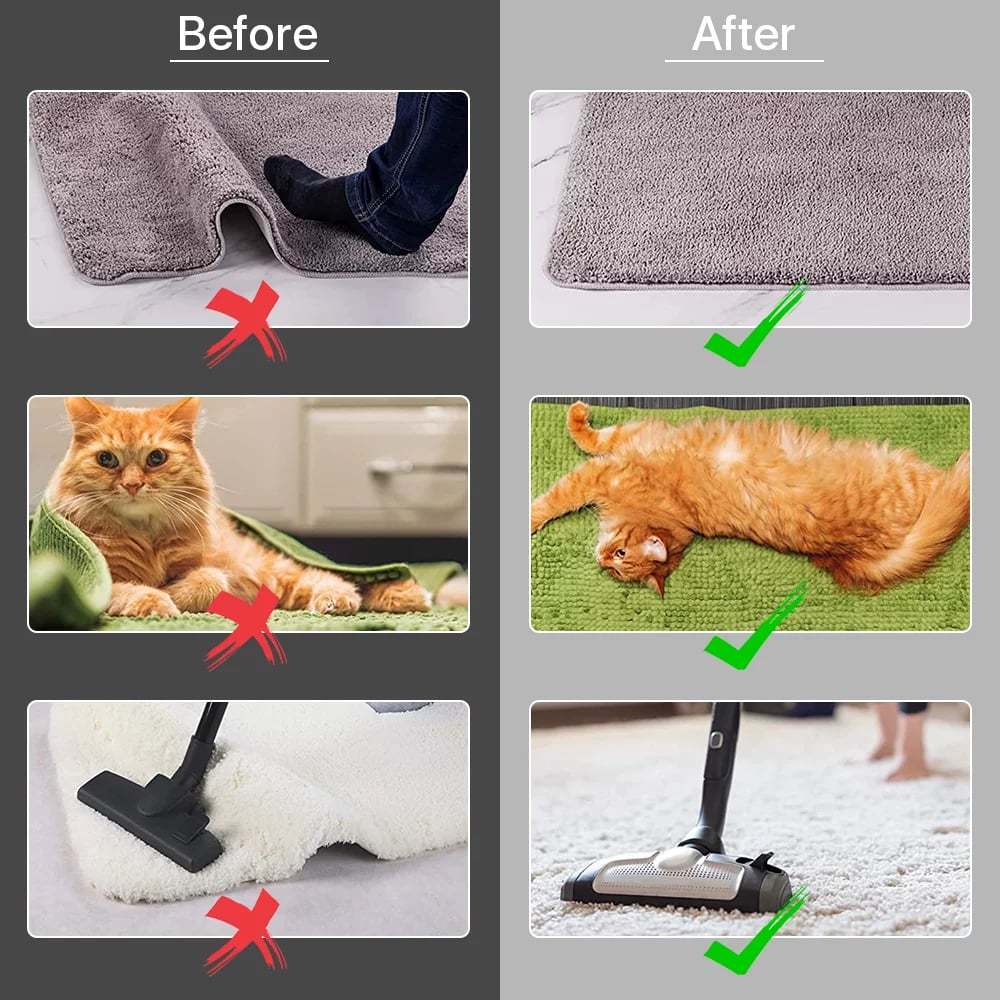 Before

After