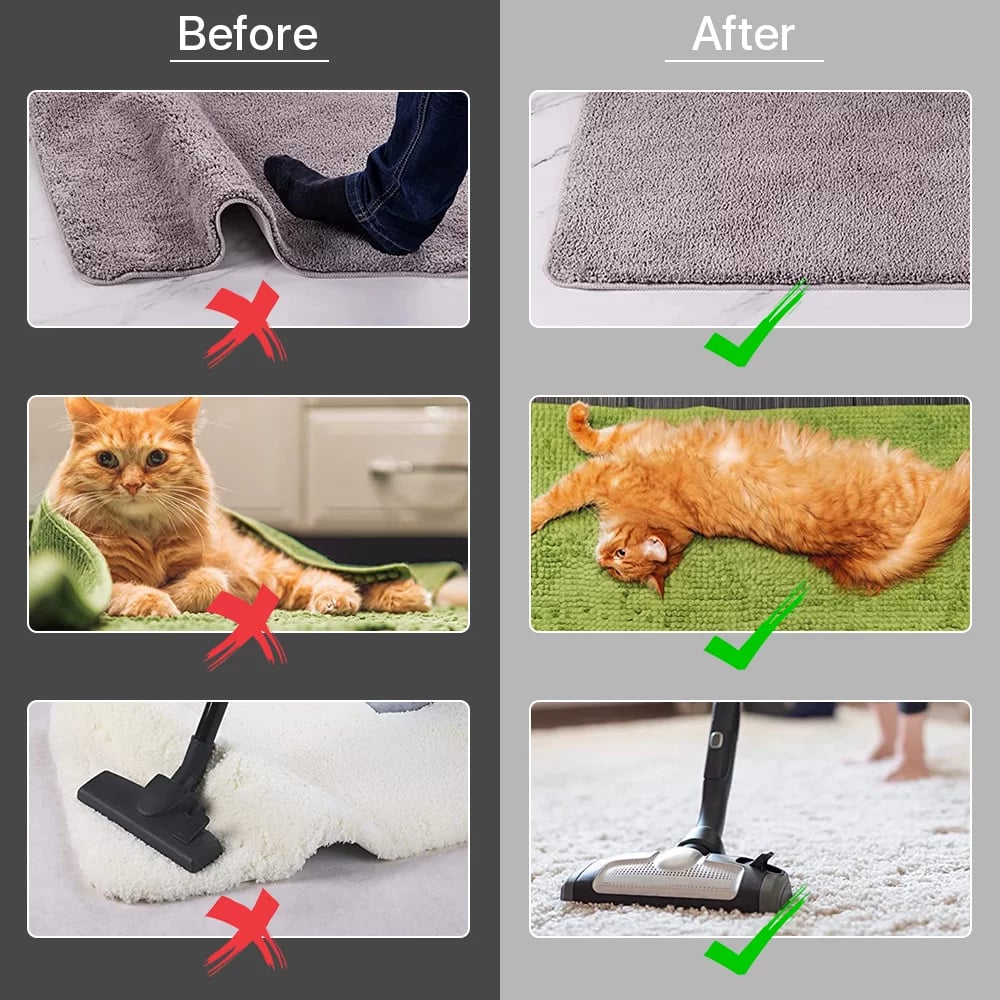 Before

After