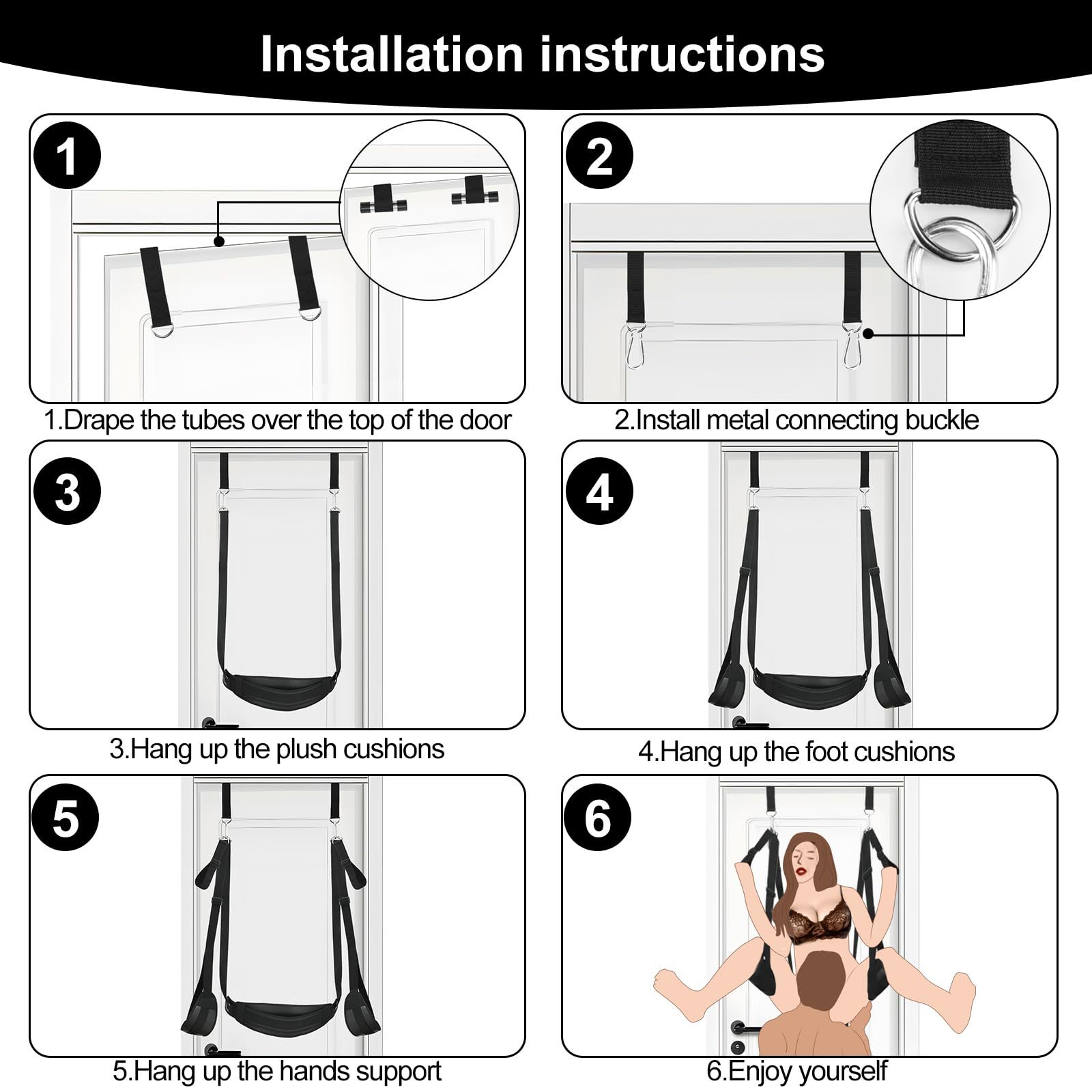 Installation instructions

1

1.Drape the tubes over the top of the door

2

2.Install metal connecting buckle

3

3.Hang up the plush cushions

4

4.Hang up the foot cushions

5

5.Hang up the hands support

6

6.Enjoy yourself