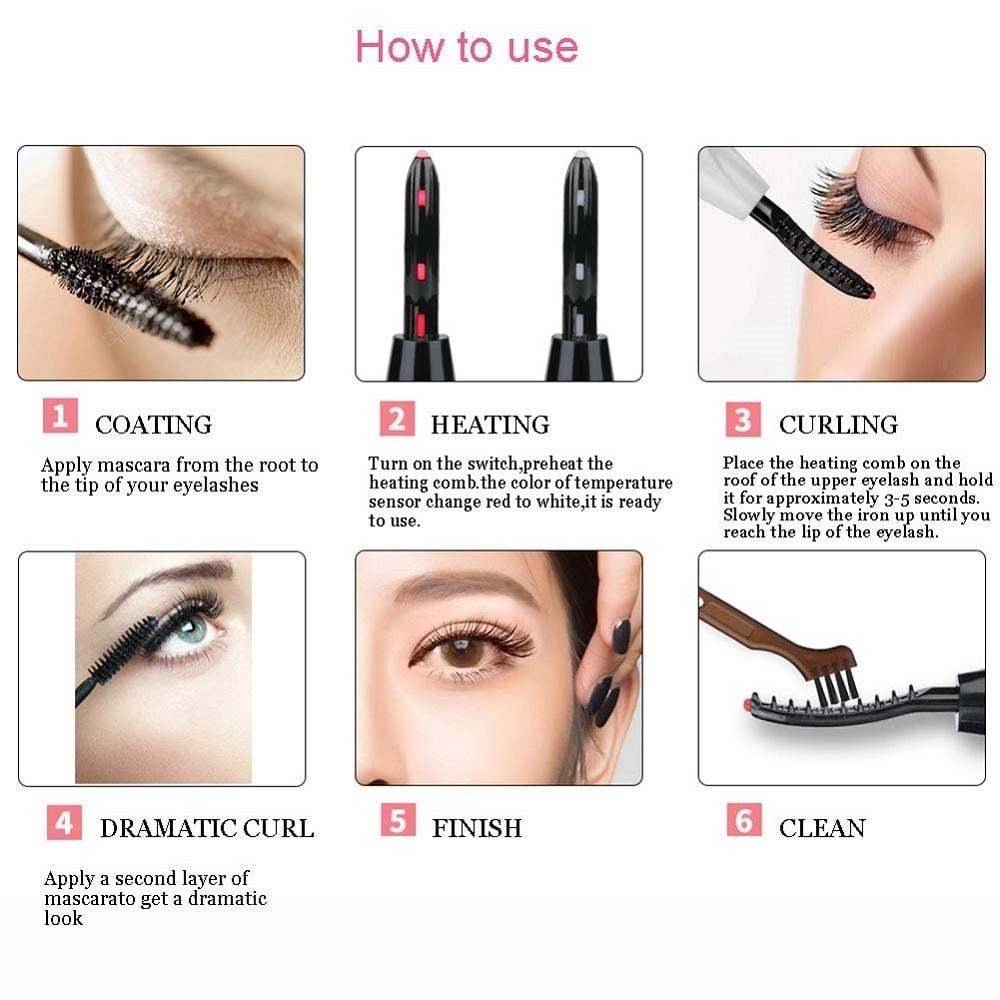 How to use

1 COATING

Apply mascara from the root to the tip of your eyelashes

2 HEATING

Turn on the switch,preheat the heating comb.the color of temperature sensor change red to white,it is ready to use.

3 CURLING

Place the heating comb on the roof of the upper eyelash and hold it for approximately 3-5 seconds. Slowly move the iron up until you reach the lip of the eyelash.

4 DRAMATIC CURL

Apply a second layer of mascarato get a dramatic look

5 FINISH

6 CLEAN