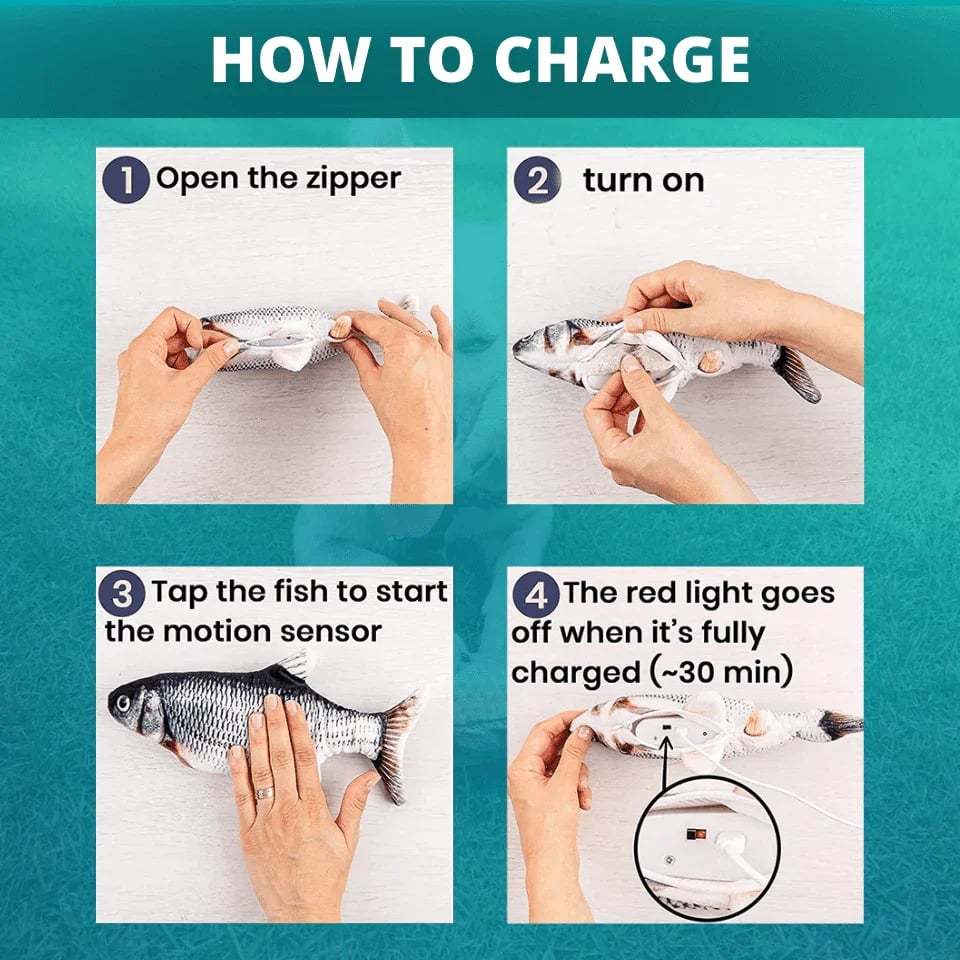 HOW TO CHARGE

1 Open the zipper

2 turn on

3 Tap the fish to start the motion sensor

4 The red light goes off when it's fully charged (~30 min)