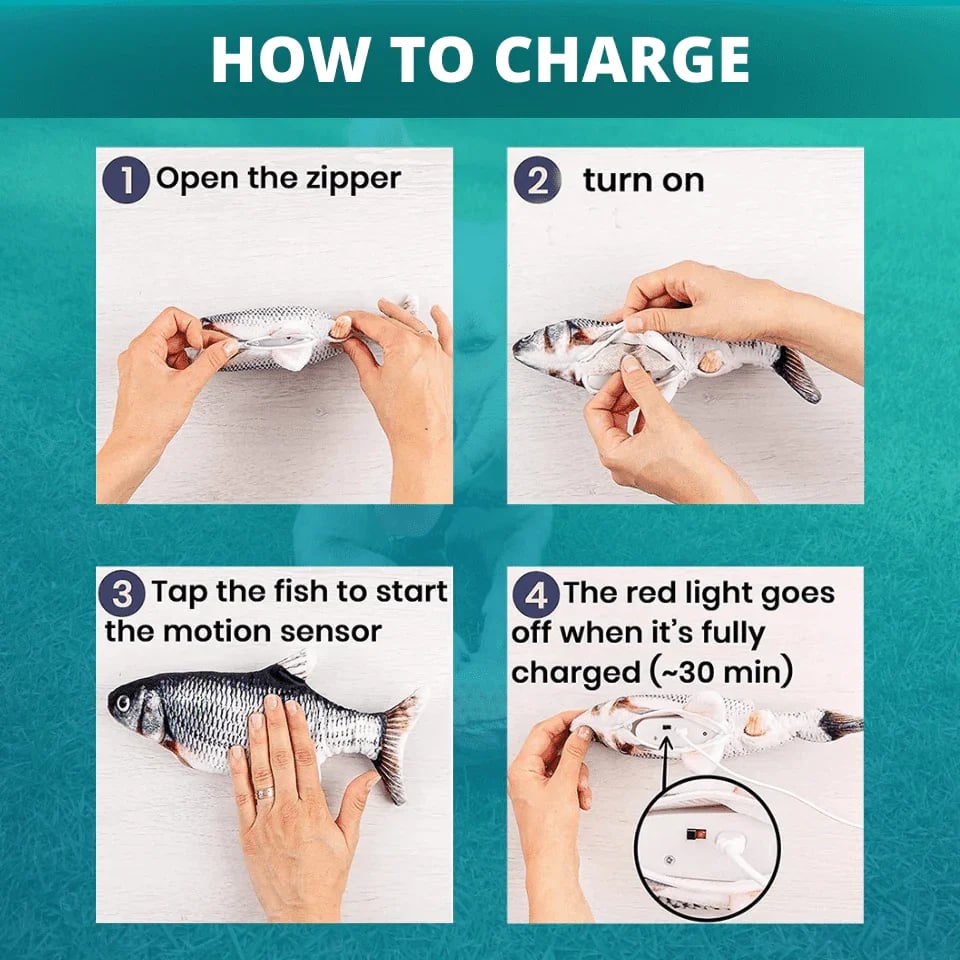 HOW TO CHARGE

1 Open the zipper

2 turn on

3 Tap the fish to start the motion sensor

4 The red light goes off when it's fully charged (~30 min)