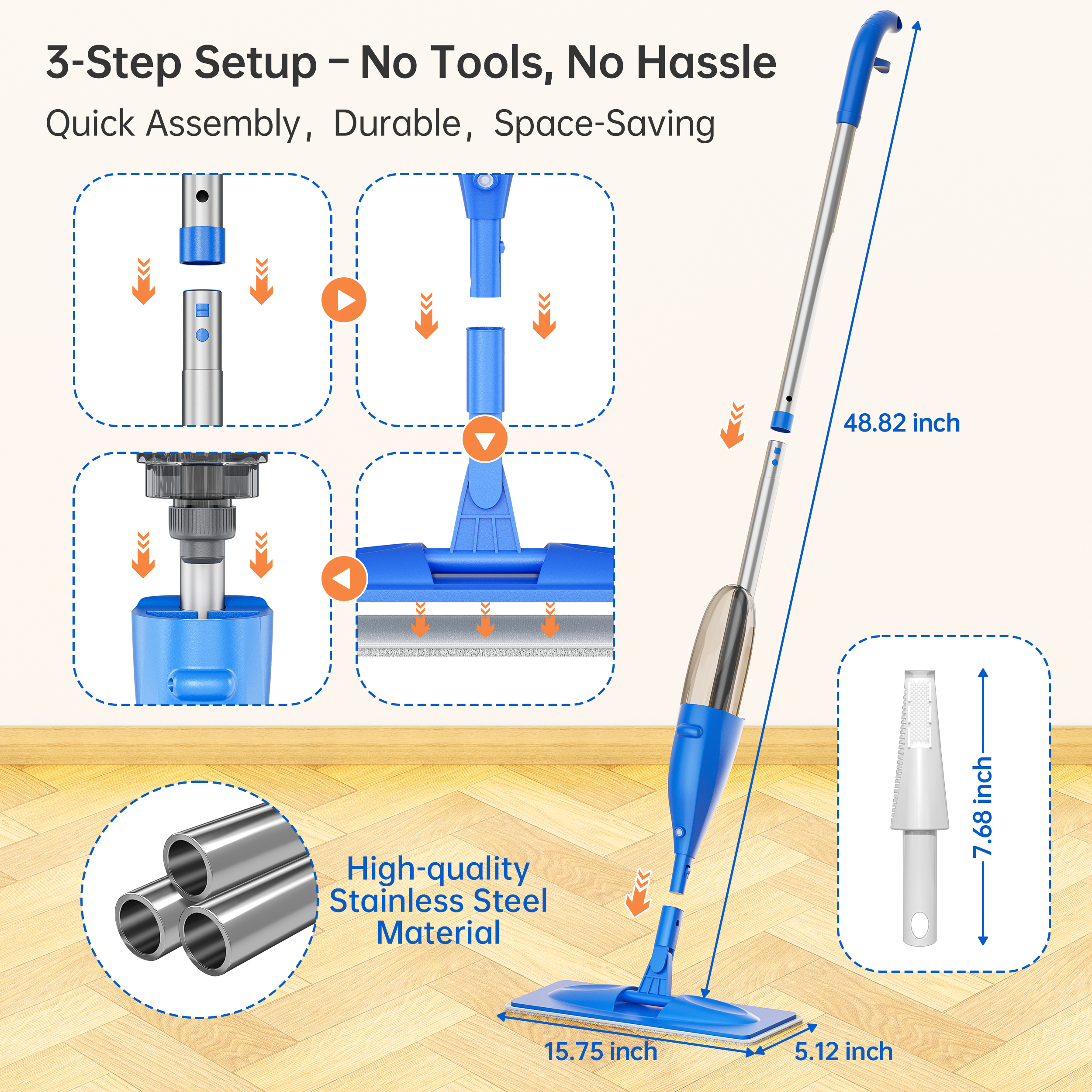 3-Step Setup – No Tools, No Hassle

Quick Assembly, Durable, Space-Saving

48.82 inch

7.68 inch

High-quality Stainless Steel Material

15.75 inch

5.12 inch