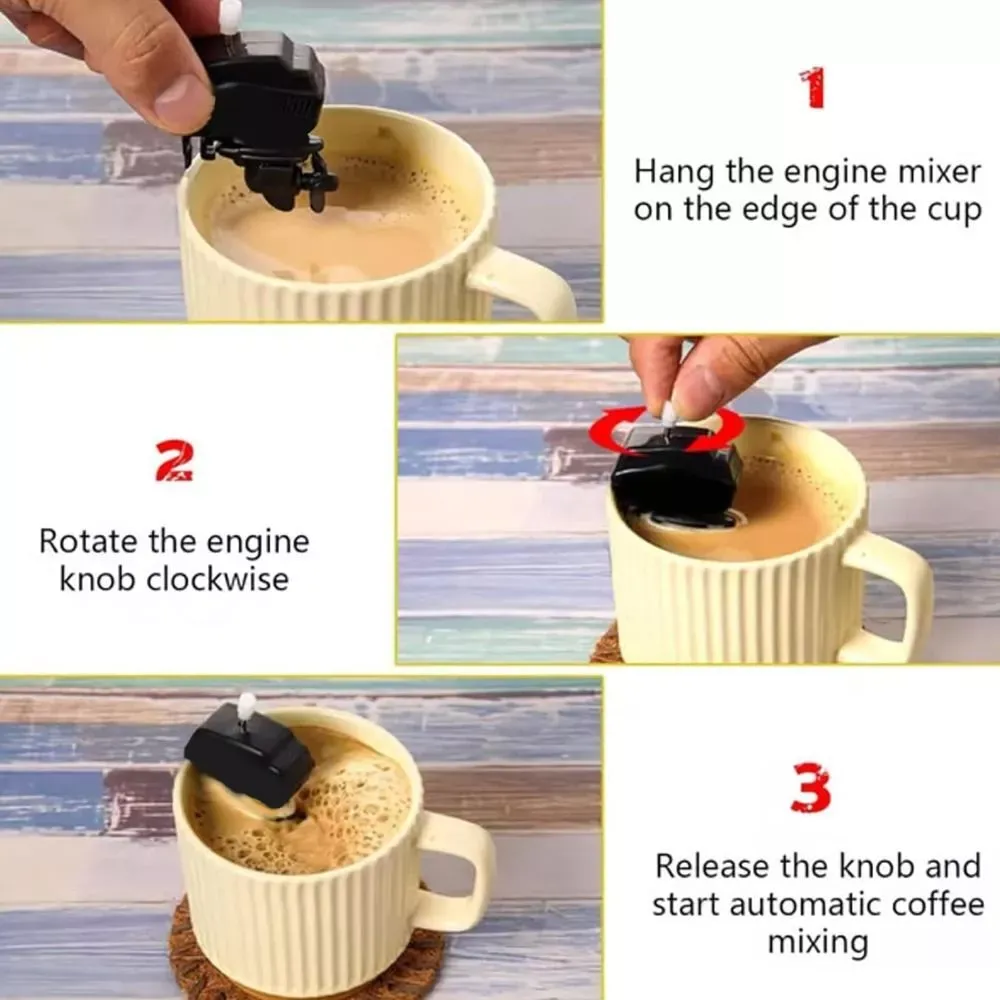 1

Hang the engine mixer on the edge of the cup

2

Rotate the engine knob clockwise

3

Release the knob and start automatic coffee mixing