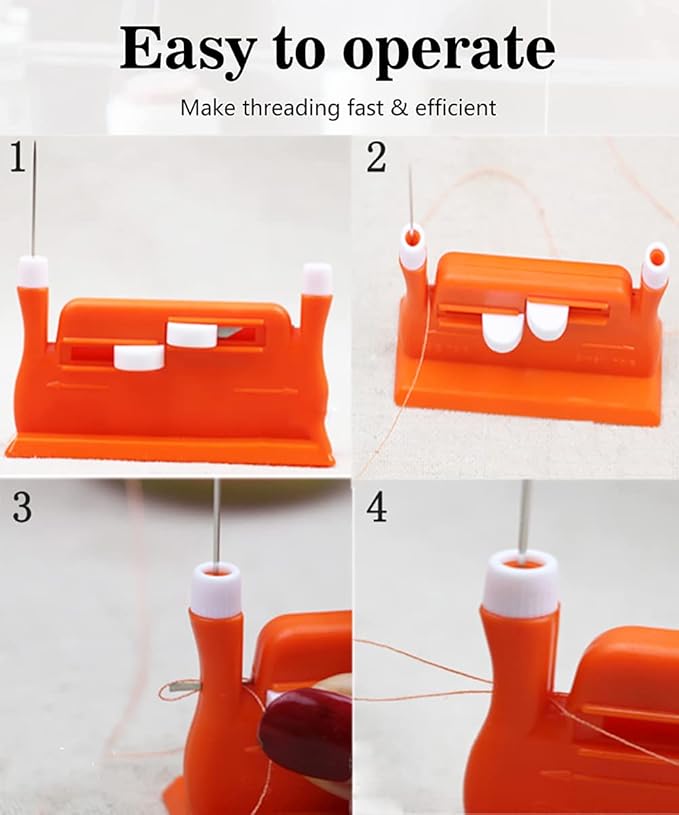 Easy to operate

Make threading fast & efficient

1

2

3

4