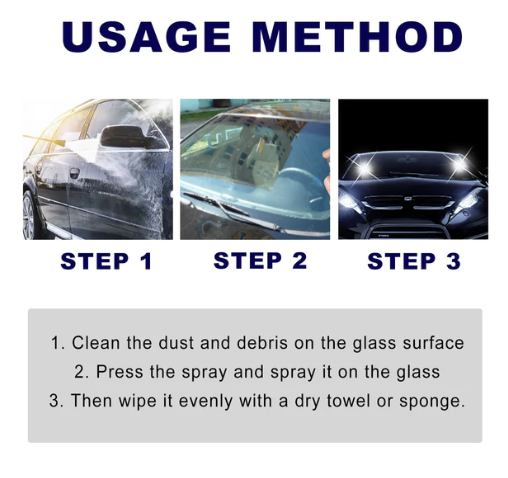 USAGE METHOD

STEP 1

STEP 2

STEP 3

1. Clean the dust and debris on the glass surface
2. Press the spray and spray it on the glass
3. Then wipe it evenly with a dry towel or sponge.