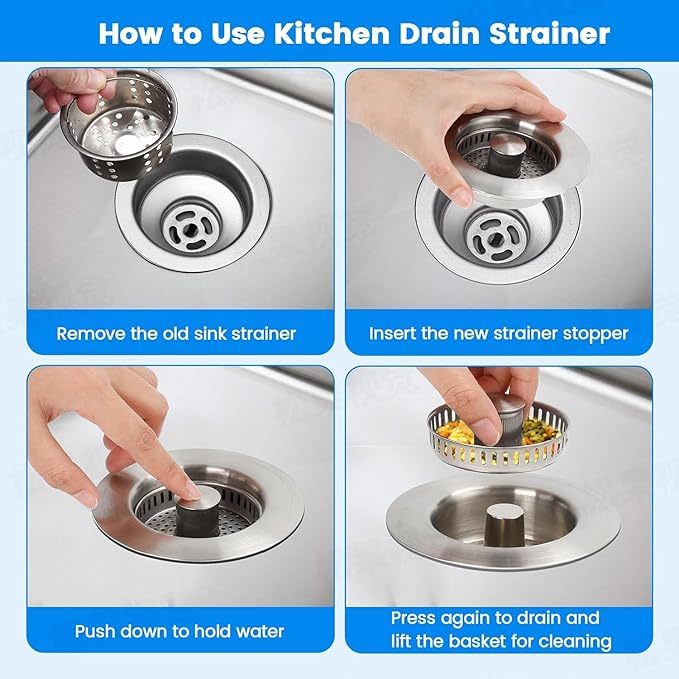 How to Use Kitchen Drain Strainer

Remove the old sink strainer

Insert the new strainer stopper

Push down to hold water

Press again to drain and lift the basket for cleaning