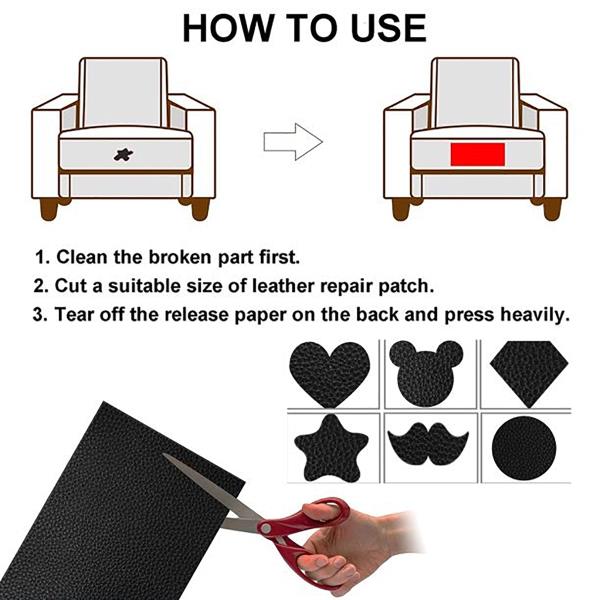 HOW TO USE

1. Clean the broken part first.
2. Cut a suitable size of leather repair patch.
3. Tear off the release paper on the back and press heavily.