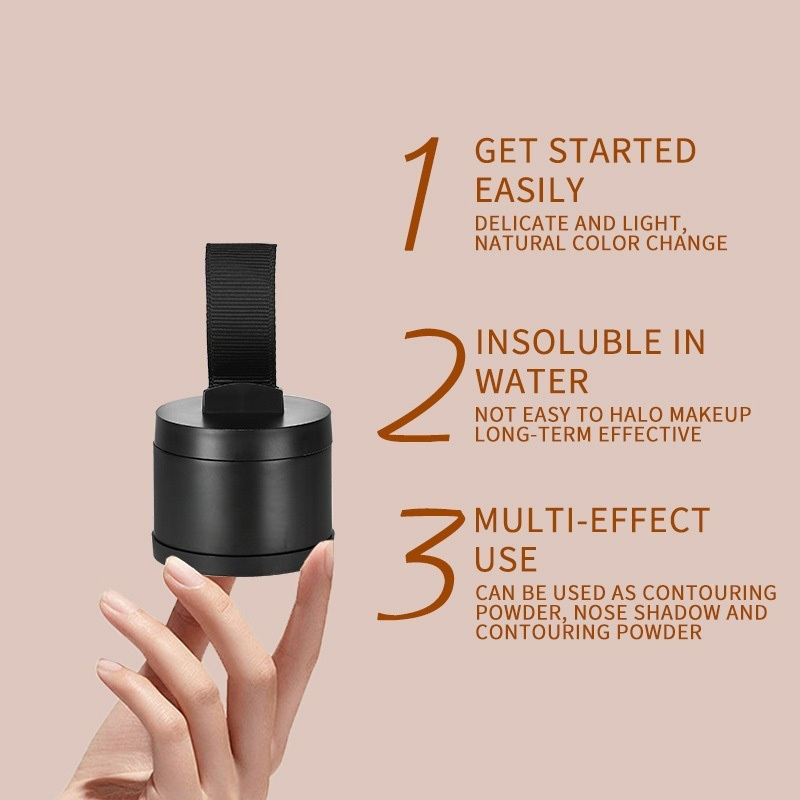 1 GET STARTED EASILY
DELICATE AND LIGHT, NATURAL COLOR CHANGE

2 INSOLUBLE IN WATER
NOT EASY TO HALO MAKEUP
LONG-TERM EFFECTIVE

3 MULTI-EFFECT USE
CAN BE USED AS CONTOURING POWDER, NOSE SHADOW AND CONTOURING POWDER