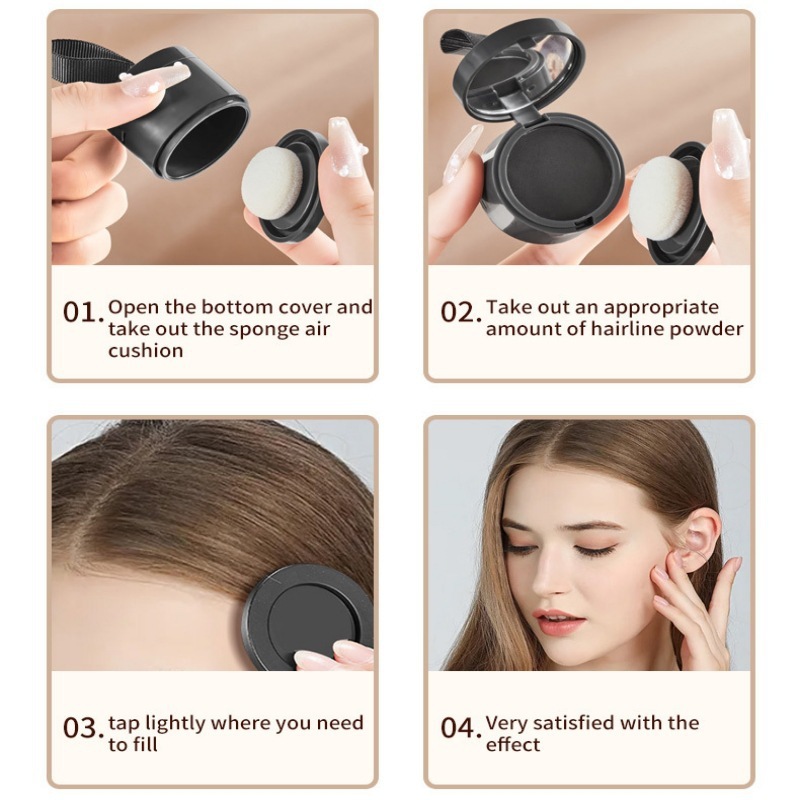 01. Open the bottom cover and take out the sponge air cushion

02. Take out an appropriate amount of hairline powder

03. tap lightly where you need to fill

04. Very satisfied with the effect