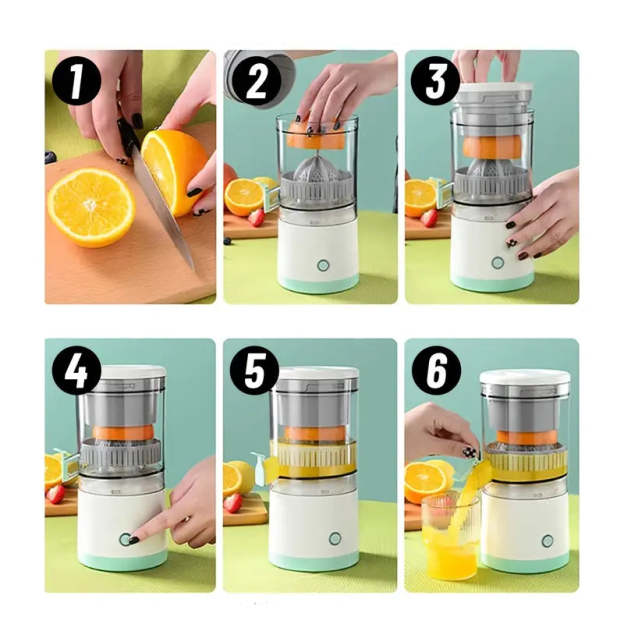 1

2

3

4

5

6