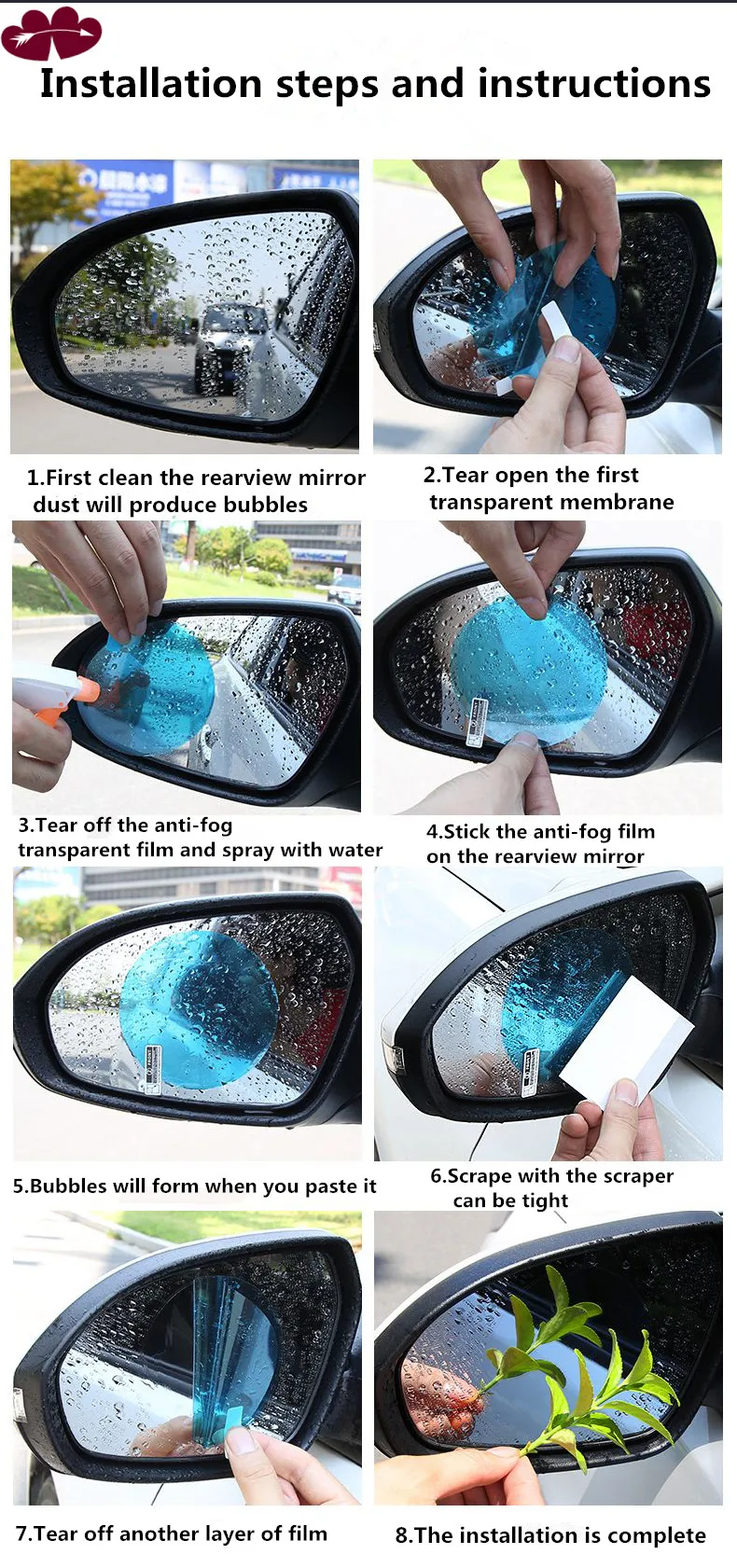 Installation steps and instructions

1.First clean the rearview mirror dust will produce bubbles

2.Tear open the first transparent membrane

3.Tear off the anti-fog transparent film and spray with water

4.Stick the anti-fog film on the rearview mirror

5.Bubbles will form when you paste it

6.Scrape with the scraper can be tight

7.Tear off another layer of film

8.The installation is complete