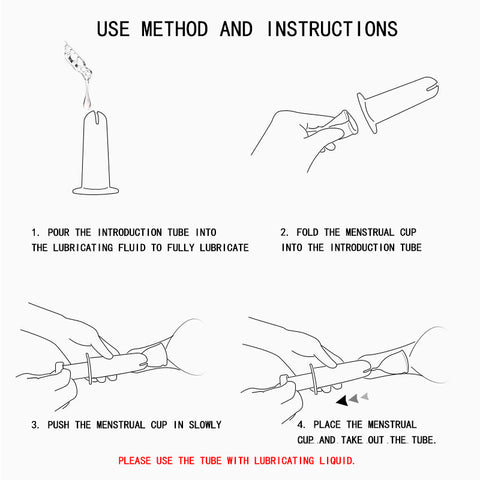 USE METHOD AND INSTRUCTIONS

1. POUR THE INTRODUCTION TUBE INTO THE LUBRICATING FLUID TO FULLY LUBRICATE

2. FOLD THE MENSTRUAL CUP INTO THE INTRODUCTION TUBE

3. PUSH THE MENSTRUAL CUP IN SLOWLY

4. PLACE THE MENSTRUAL CUP AND TAKE OUT THE TUBE.

PLEASE USE THE TUBE WITH LUBRICATING LIQUID.