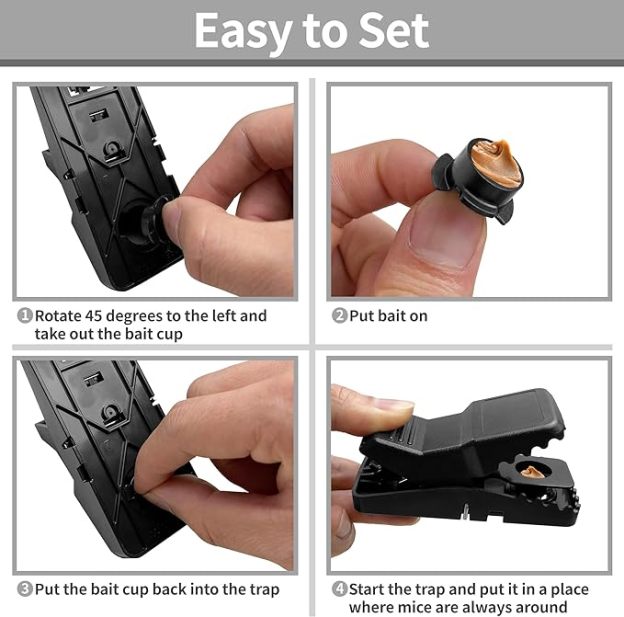 Easy to Set

1 Rotate 45 degrees to the left and take out the bait cup

2 Put bait on

3 Put the bait cup back into the trap

4 Start the trap and put it in a place where mice are always around