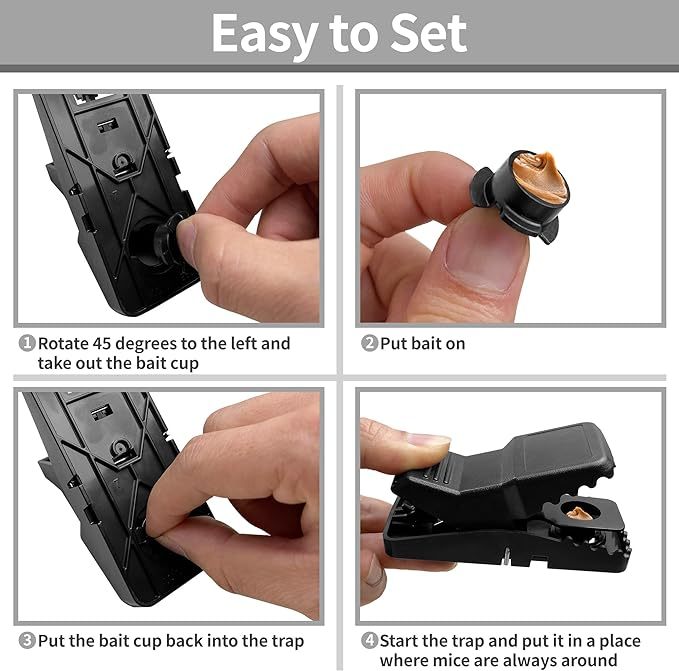 Easy to Set

1 Rotate 45 degrees to the left and take out the bait cup

2 Put bait on

3 Put the bait cup back into the trap

4 Start the trap and put it in a place where mice are always around