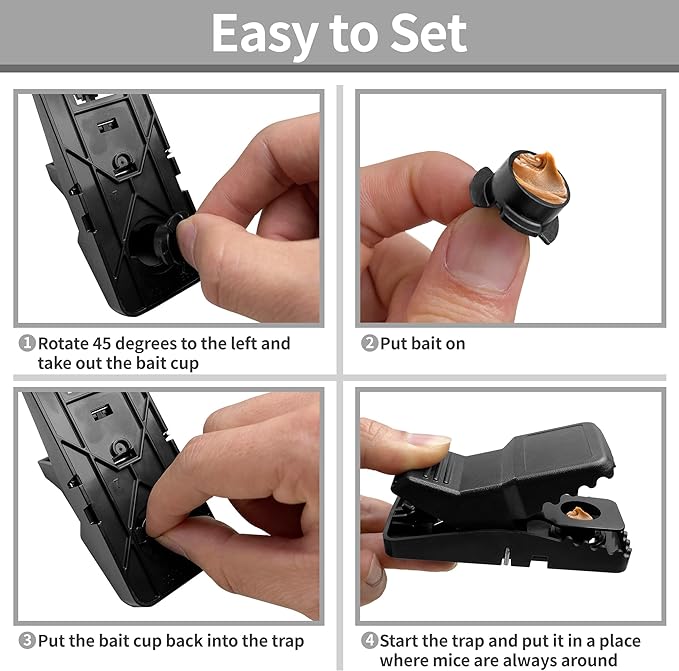 Easy to Set

1 Rotate 45 degrees to the left and take out the bait cup

2 Put bait on

3 Put the bait cup back into the trap

4 Start the trap and put it in a place where mice are always around