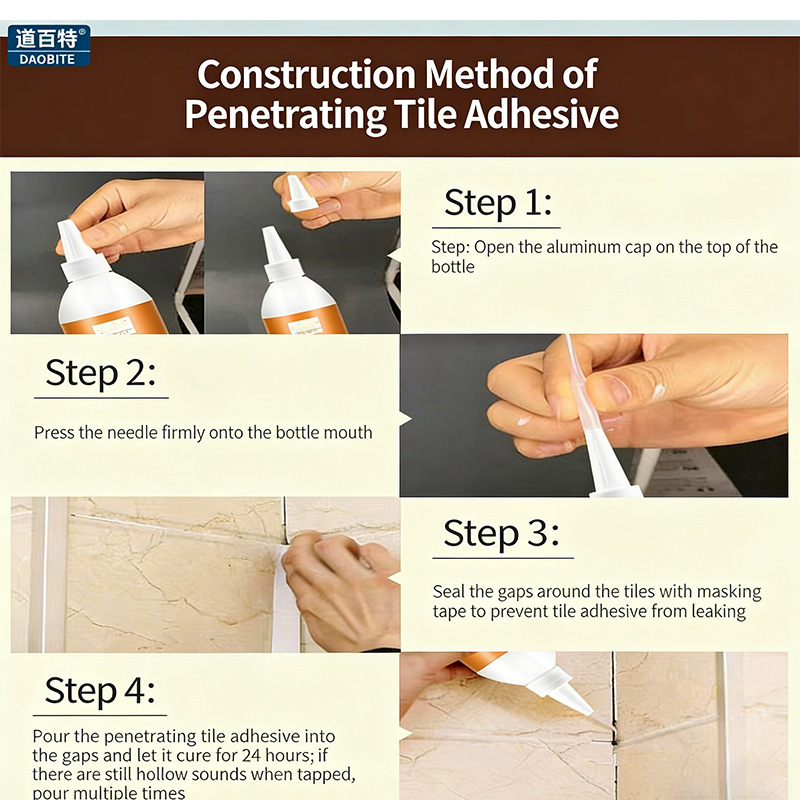 道百特®
DAOBITE

Construction Method of Penetrating Tile Adhesive

Step 1:

Step: Open the aluminum cap on the top of the bottle

Step 2:

Press the needle firmly onto the bottle mouth

Step 3:

Seal the gaps around the tiles with masking tape to prevent tile adhesive from leaking

Step 4:

Pour the penetrating tile adhesive into the gaps and let it cure for 24 hours; if there are still hollow sounds when tapped, pour multiple times