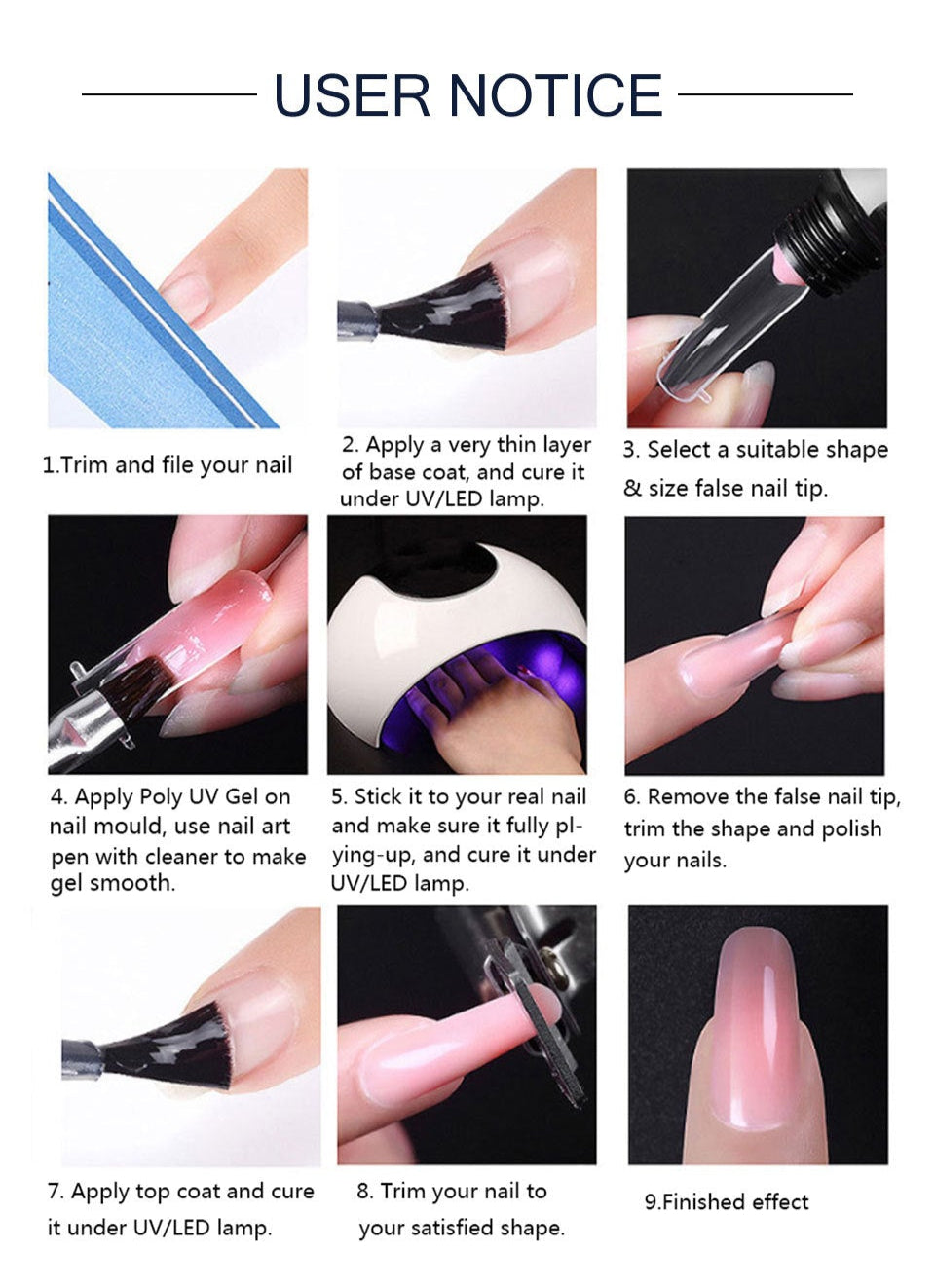 USER NOTICE

1.Trim and file your nail

2. Apply a very thin layer of base coat, and cure it under UV/LED lamp.

3. Select a suitable shape & size false nail tip.

4. Apply Poly UV Gel on nail mould, use nail art pen with cleaner to make gel smooth.

5. Stick it to your real nail and make sure it fully plying-up, and cure it under UV/LED lamp.

6. Remove the false nail tip, trim the shape and polish your nails.

7. Apply top coat and cure it under UV/LED lamp.

8. Trim your nail to your satisfied shape.

9.Finished effect