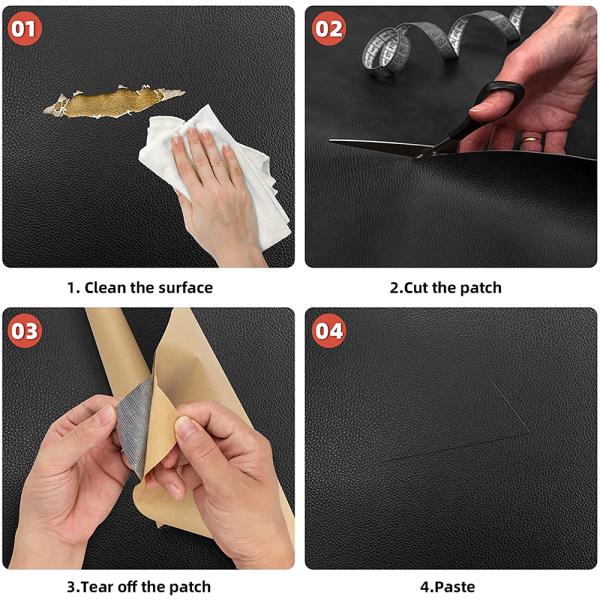 01

1. Clean the surface

02

2.Cut the patch

03

3.Tear off the patch

04

4.Paste