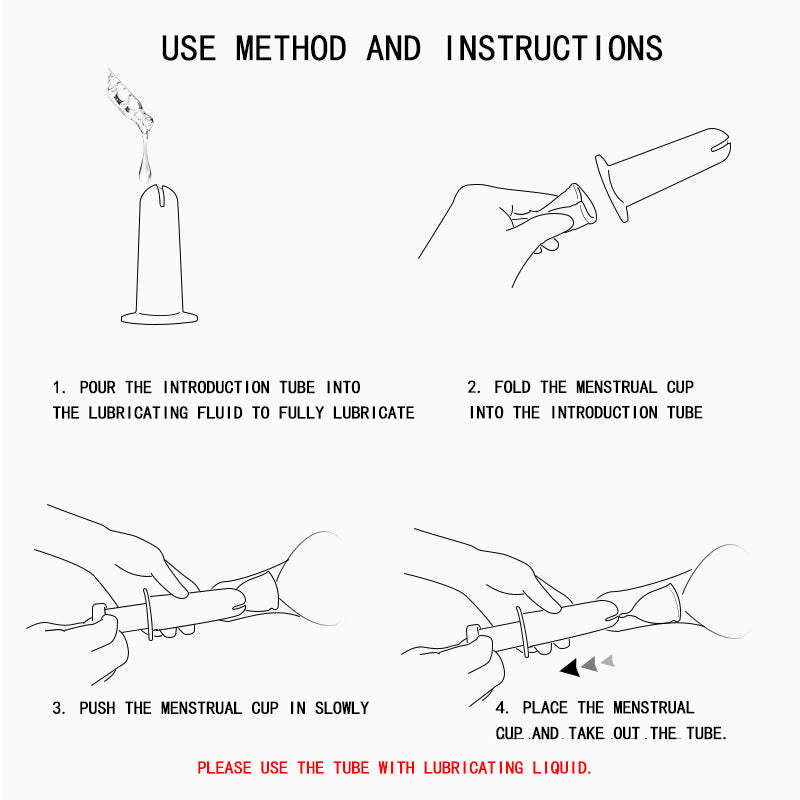 USE METHOD AND INSTRUCTIONS

1. POUR THE INTRODUCTION TUBE INTO THE LUBRICATING FLUID TO FULLY LUBRICATE

2. FOLD THE MENSTRUAL CUP INTO THE INTRODUCTION TUBE

3. PUSH THE MENSTRUAL CUP IN SLOWLY

4. PLACE THE MENSTRUAL CUP AND TAKE OUT THE TUBE.

PLEASE USE THE TUBE WITH LUBRICATING LIQUID.