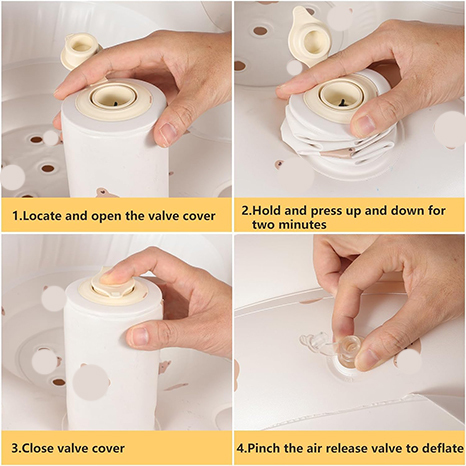 1.Locate and open the valve cover

2.Hold and press up and down for two minutes

3.Close valve cover

4.Pinch the air release valve to deflate