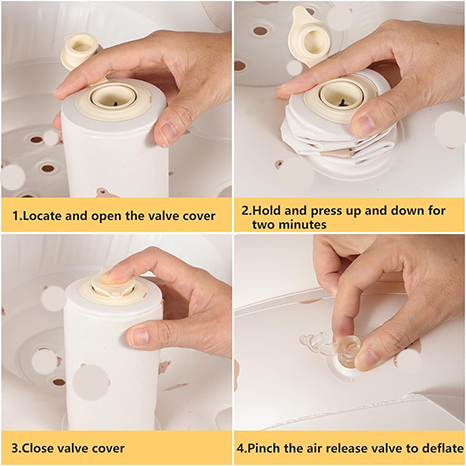 1.Locate and open the valve cover

2.Hold and press up and down for two minutes

3.Close valve cover

4.Pinch the air release valve to deflate