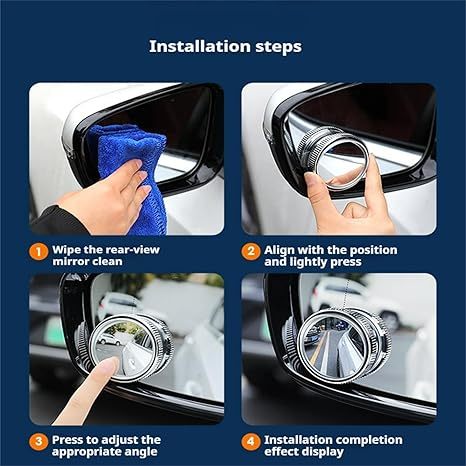 Installation steps

1 Wipe the rear-view mirror clean

2 Align with the position and lightly press

3 Press to adjust the appropriate angle

4 Installation completion effect display