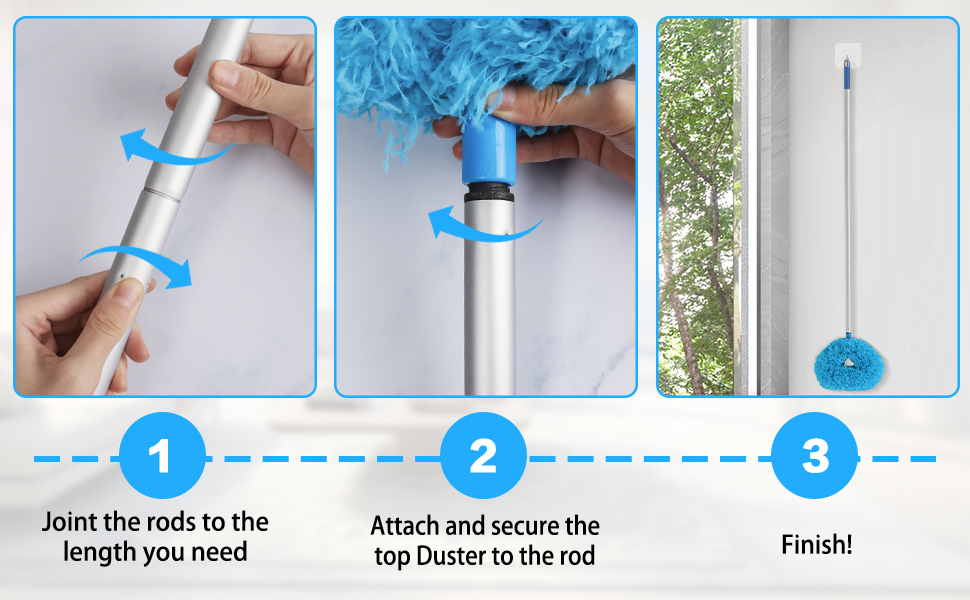 1

Joint the rods to the length you need

2

Attach and secure the top Duster to the rod

3

Finish!