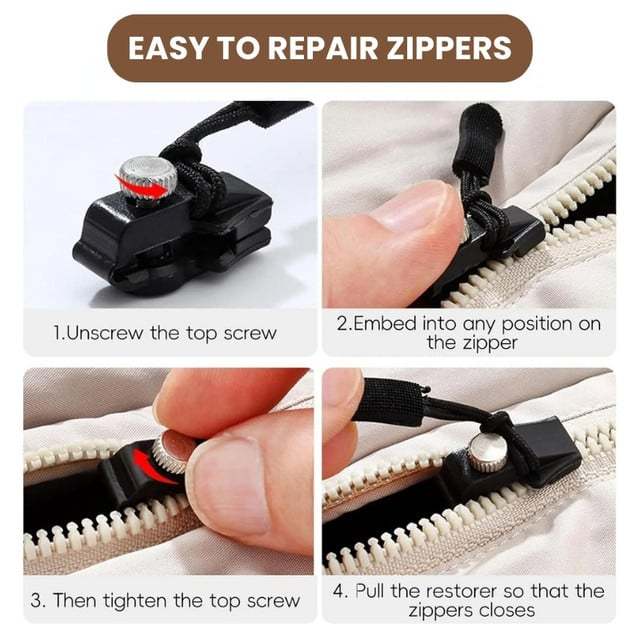 EASY TO REPAIR ZIPPERS

1.Unscrew the top screw

2.Embed into any position on the zipper

3. Then tighten the top screw

4. Pull the restorer so that the zippers closes