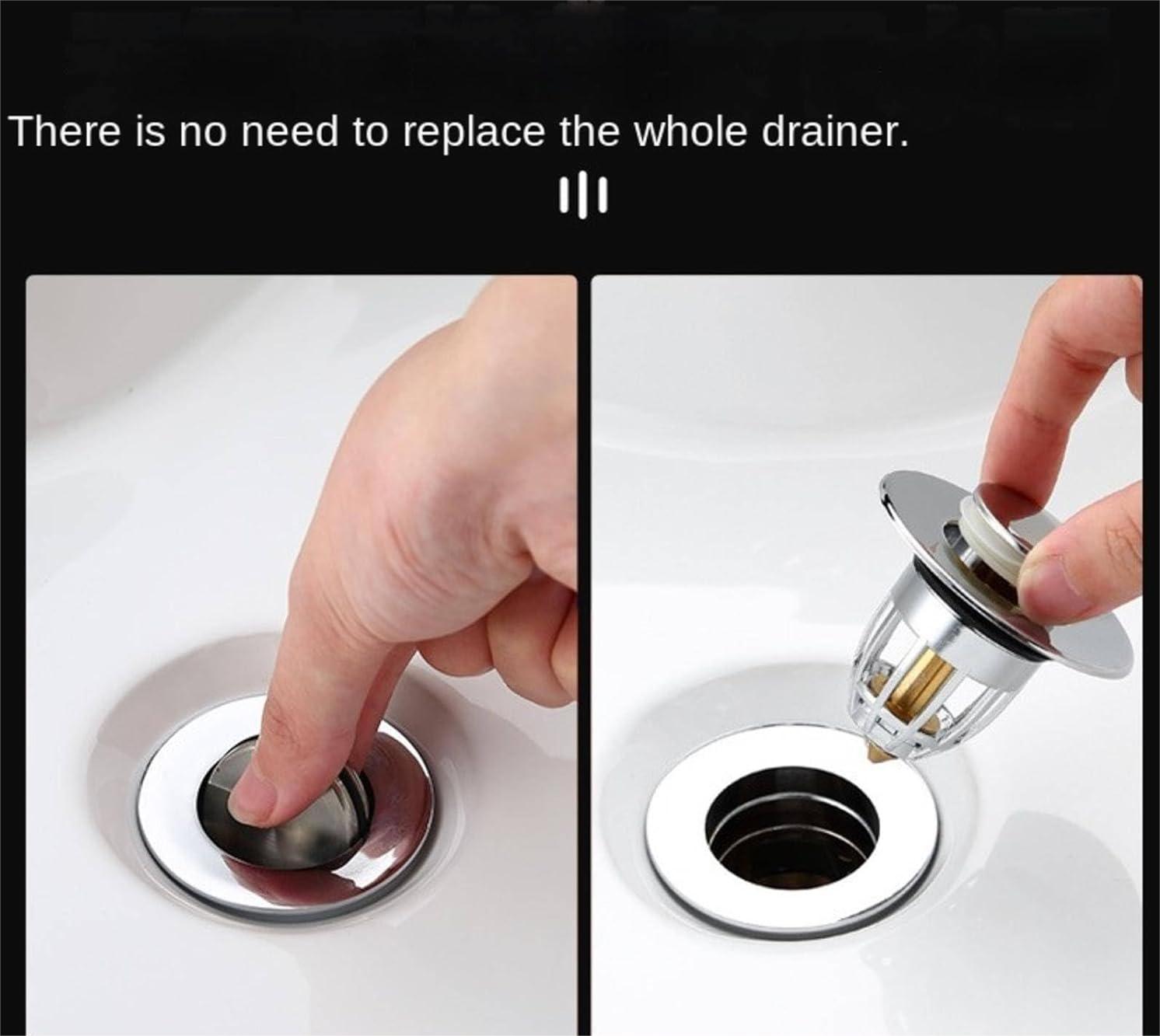 There is no need to replace the whole drainer.