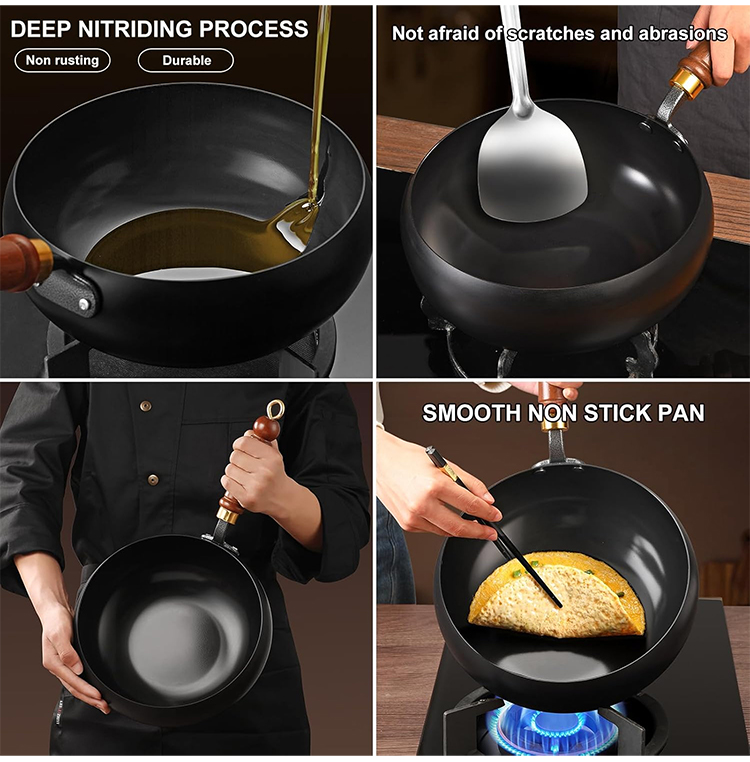 DEEP NITRIDING PROCESS

Non rusting

Durable

Not afraid of scratches and abrasions

SMOOTH NON STICK PAN