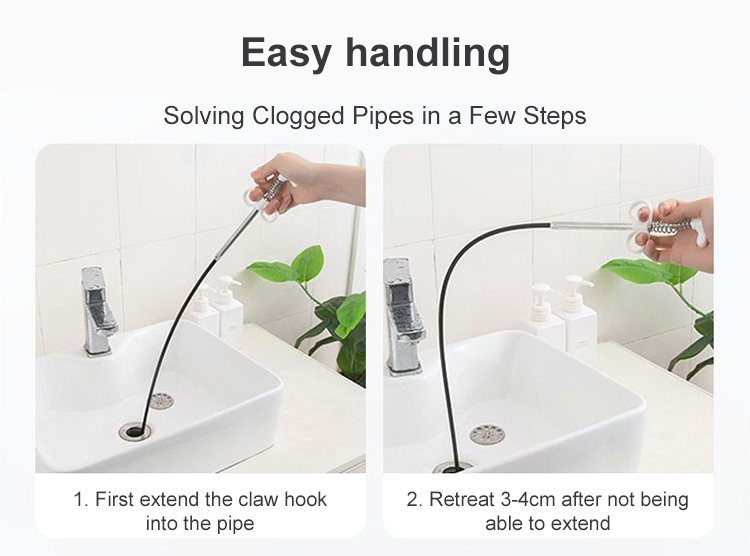 Easy handling

Solving Clogged Pipes in a Few Steps

1. First extend the claw hook into the pipe

2. Retreat 3-4cm after not being able to extend