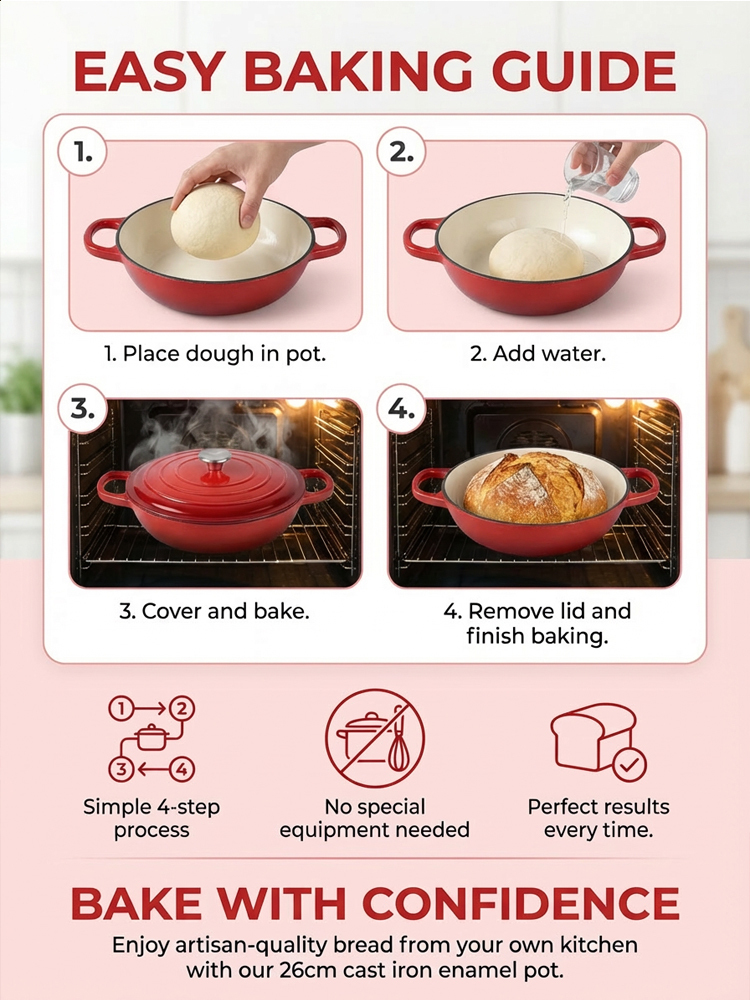 EASY BAKING GUIDE

1.

1. Place dough in pot.

2.

2. Add water.

3.

3. Cover and bake.

4.

4. Remove lid and finish baking.

1 2 3 4

Simple 4-step process

No special equipment needed

Perfect results every time.

BAKE WITH CONFIDENCE

Enjoy artisan-quality bread from your own kitchen with our 26cm cast iron enamel pot.