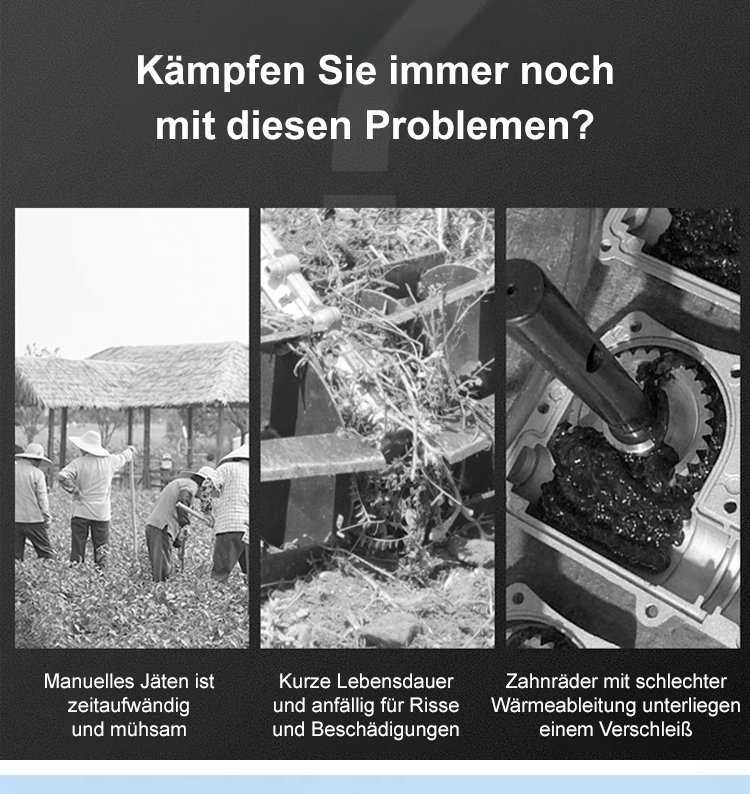 Kämpfen Sie immer noch mit diesen Problemen?

Manuelles Jäten ist zeitaufwändig und mühsam

Kurze Lebensdauer und anfällig für Risse und Beschädigungen

Zahnräder mit schlechter Wärmeableitung unterliegen einem Verschleiß