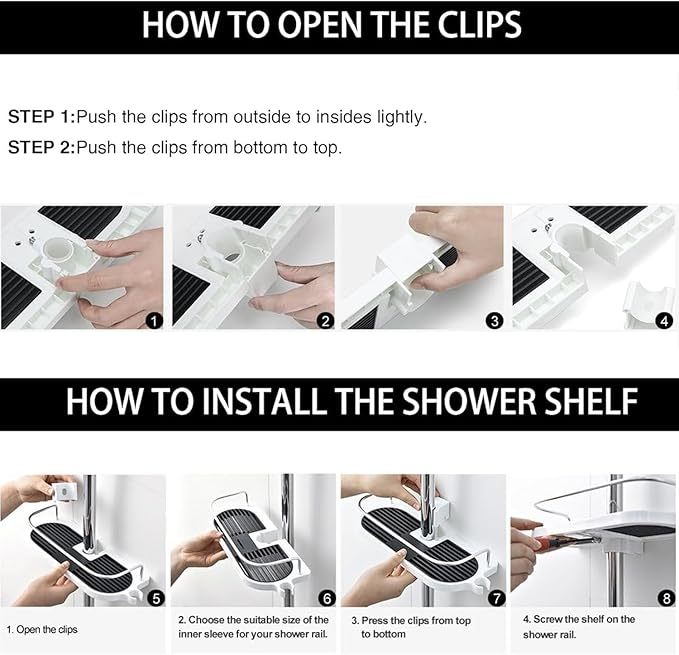 HOW TO OPEN THE CLIPS

STEP 1:Push the clips from outside to insides lightly.

STEP 2:Push the clips from bottom to top.

1

2

3

4

HOW TO INSTALL THE SHOWER SHELF

5

6

7

8

1. Open the clips

2. Choose the suitable size of the inner sleeve for your shower rail.

3. Press the clips from top to bottom

4. Screw the shelf on the shower rail.