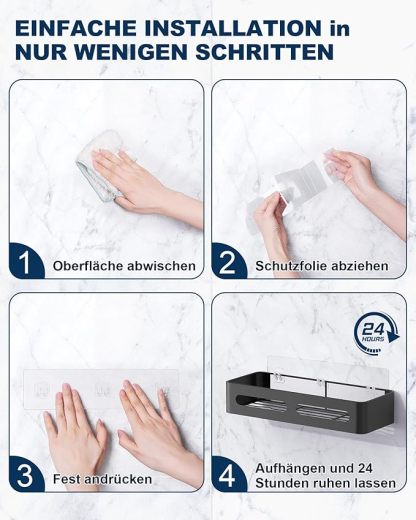 EINFACHE INSTALLATION in NUR WENIGEN SCHRITTEN

1 Oberfläche abwischen

2 Schutzfolie abziehen

3 Fest andrücken

24 HOURS

4 Aufhängen und 24 Stunden ruhen lassen