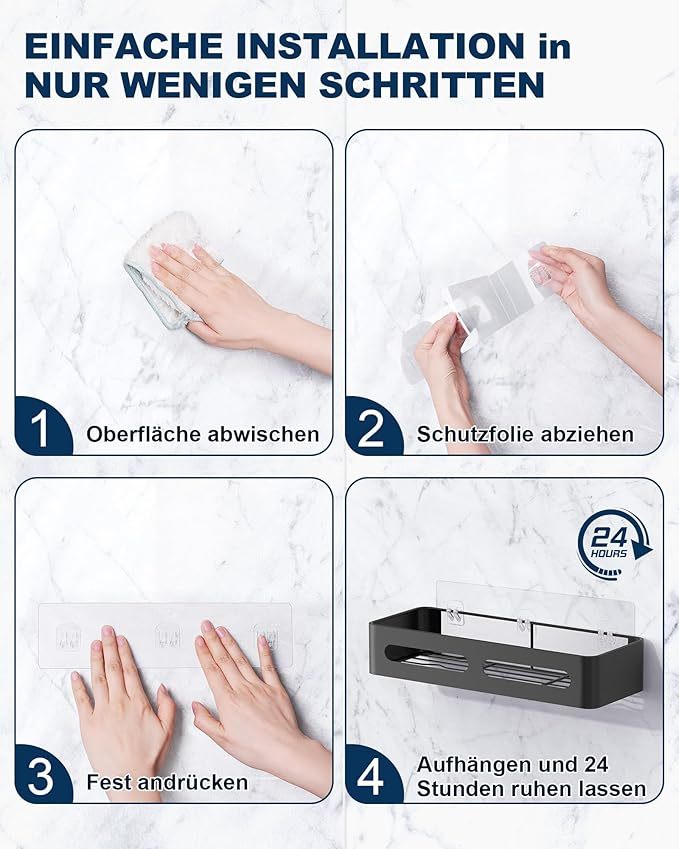 EINFACHE INSTALLATION in NUR WENIGEN SCHRITTEN

1 Oberfläche abwischen

2 Schutzfolie abziehen

3 Fest andrücken

24 HOURS

4 Aufhängen und 24 Stunden ruhen lassen